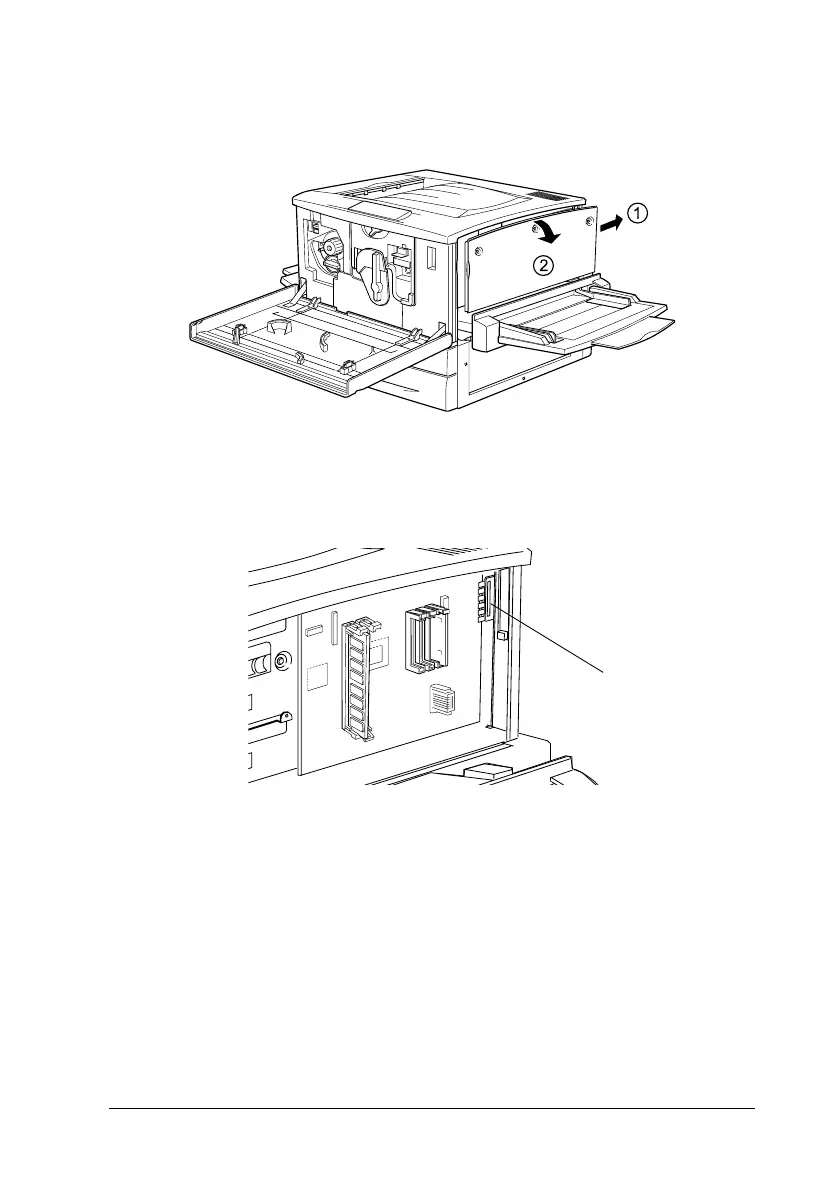 ①
②