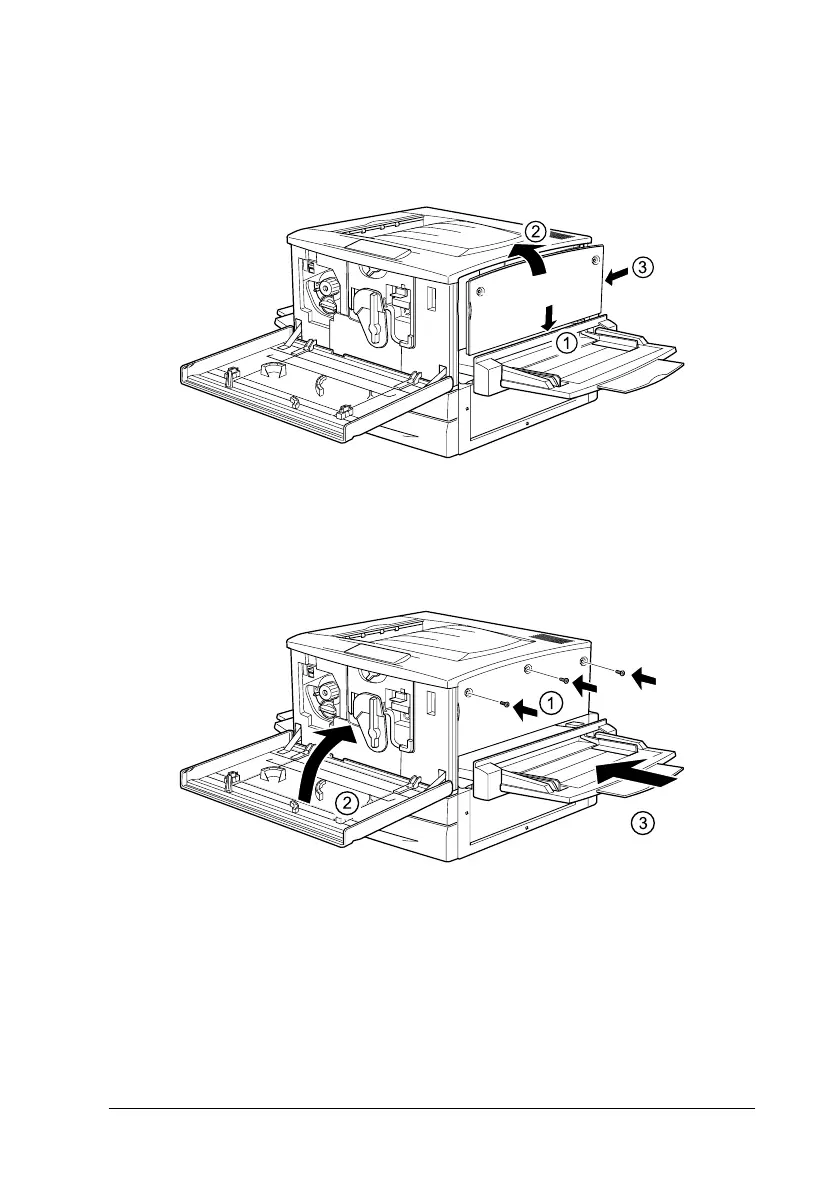 ②
③
①

①
②
③