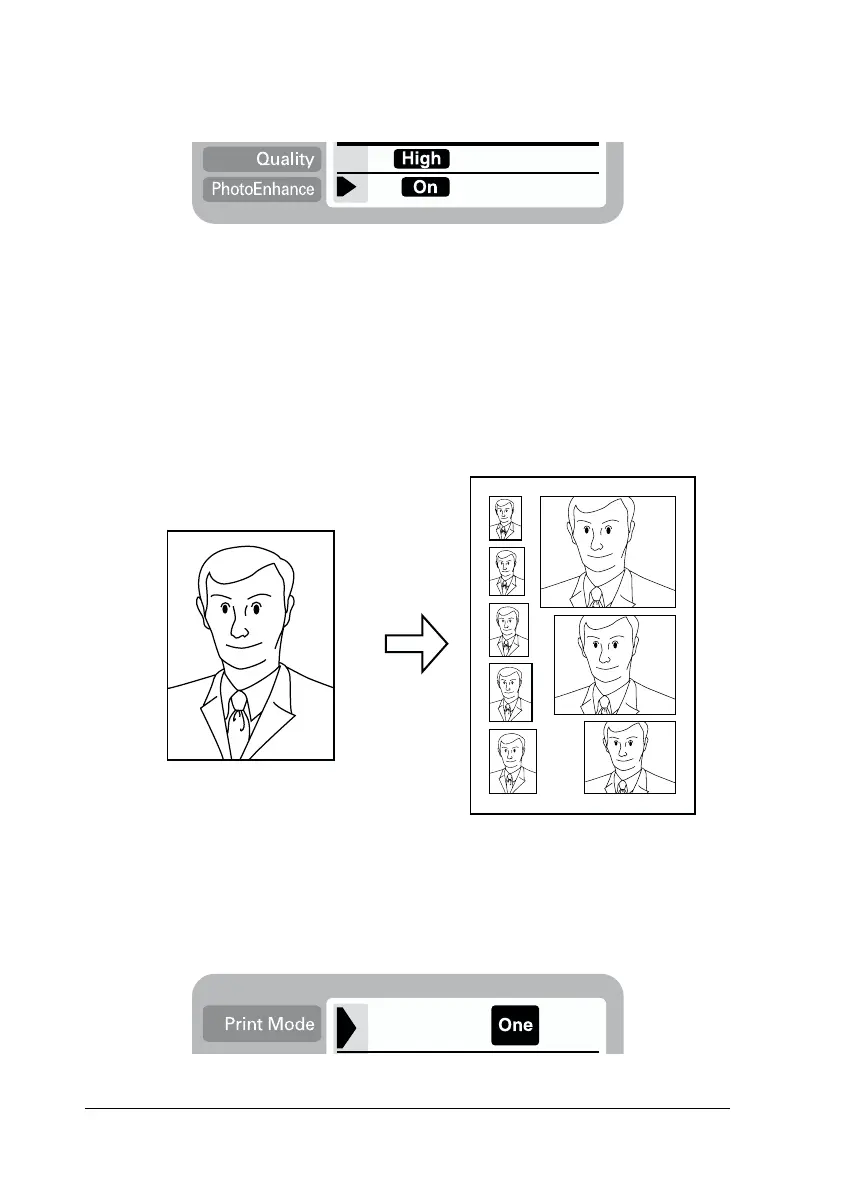 Quality
High
PhotoEnhance
On

Print Mode
One