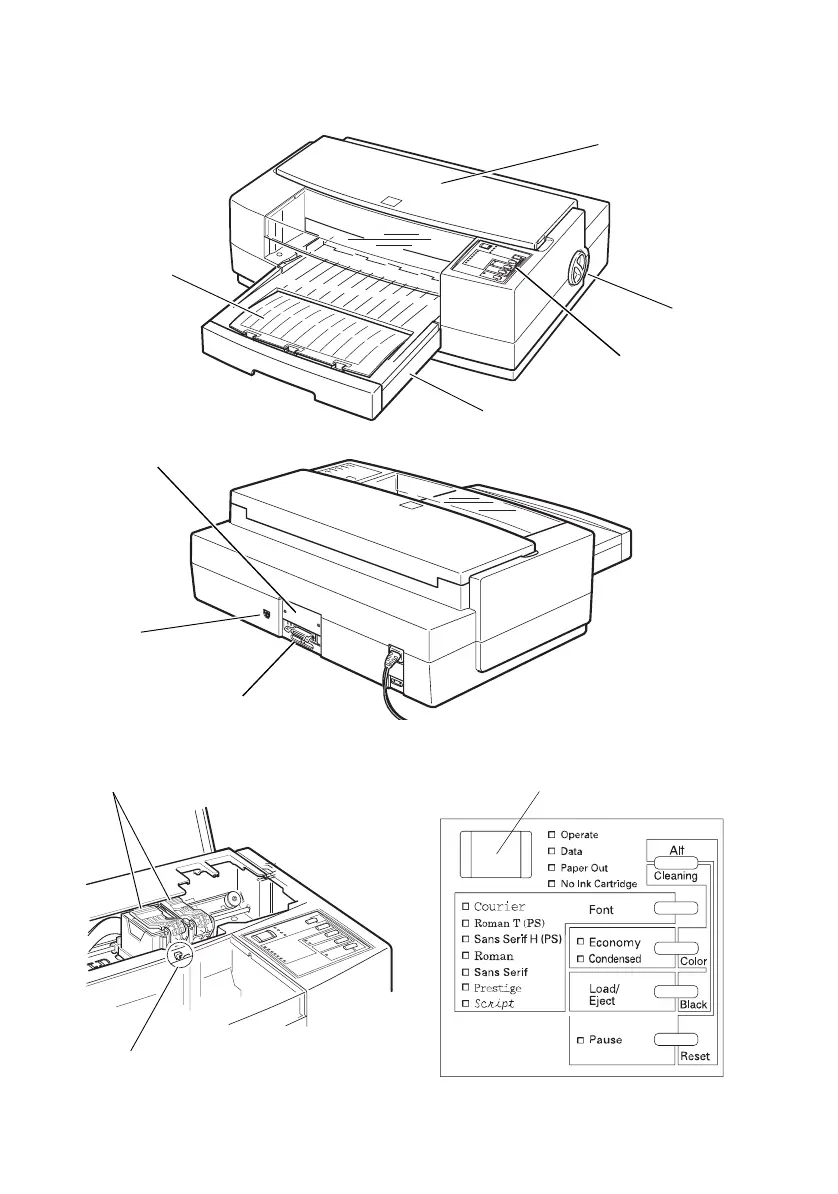 Operate
Data
Paper Out
No Ink Cartridge
Alt
Cleaning
Courier
Roman T (PS)
Sans Serif H (PS)
Roman
Sans Serif
Prestige
Script
Font
Economy
Condensed
Color
Load/
Eject
Black
Pause
Reset