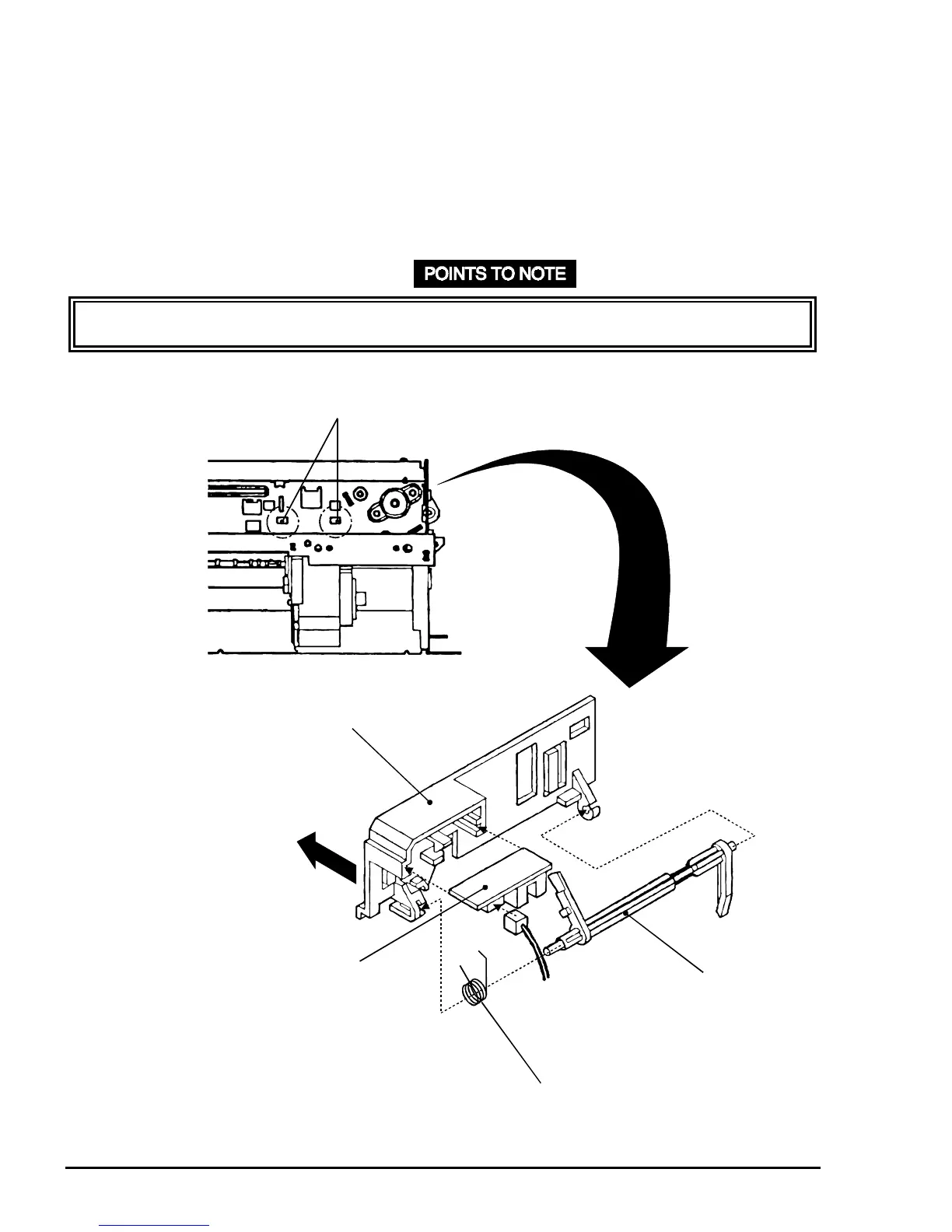 POINTS TO NOTE