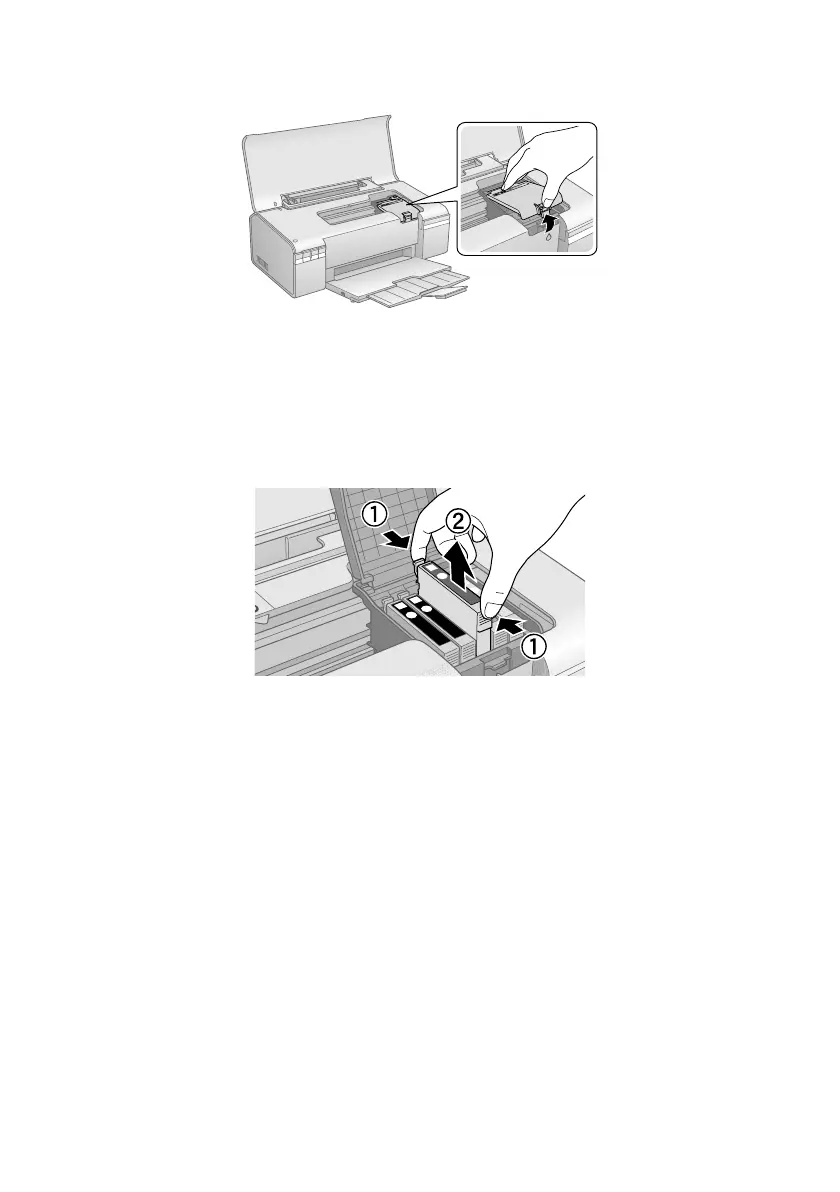 ①
②
①