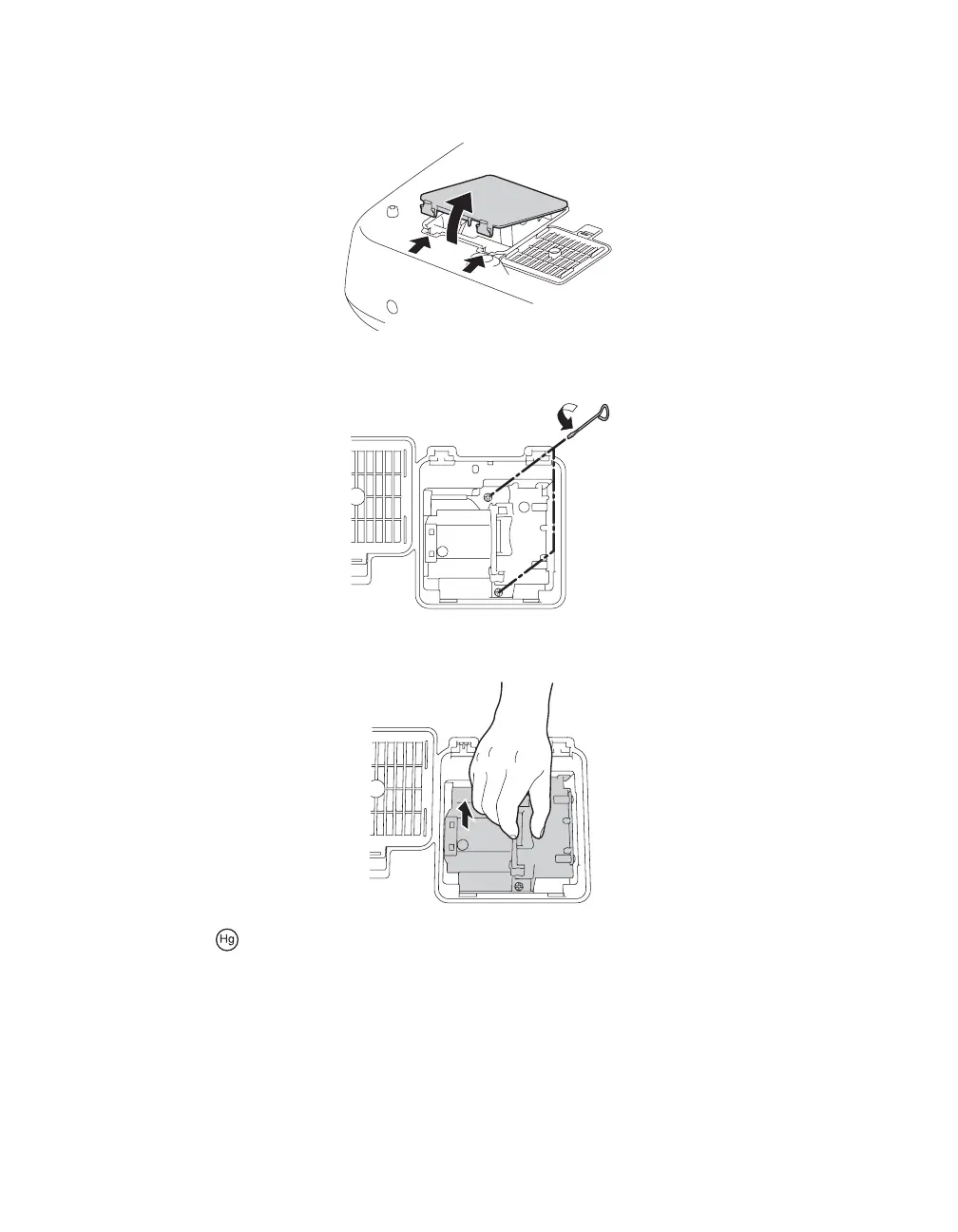 Hg