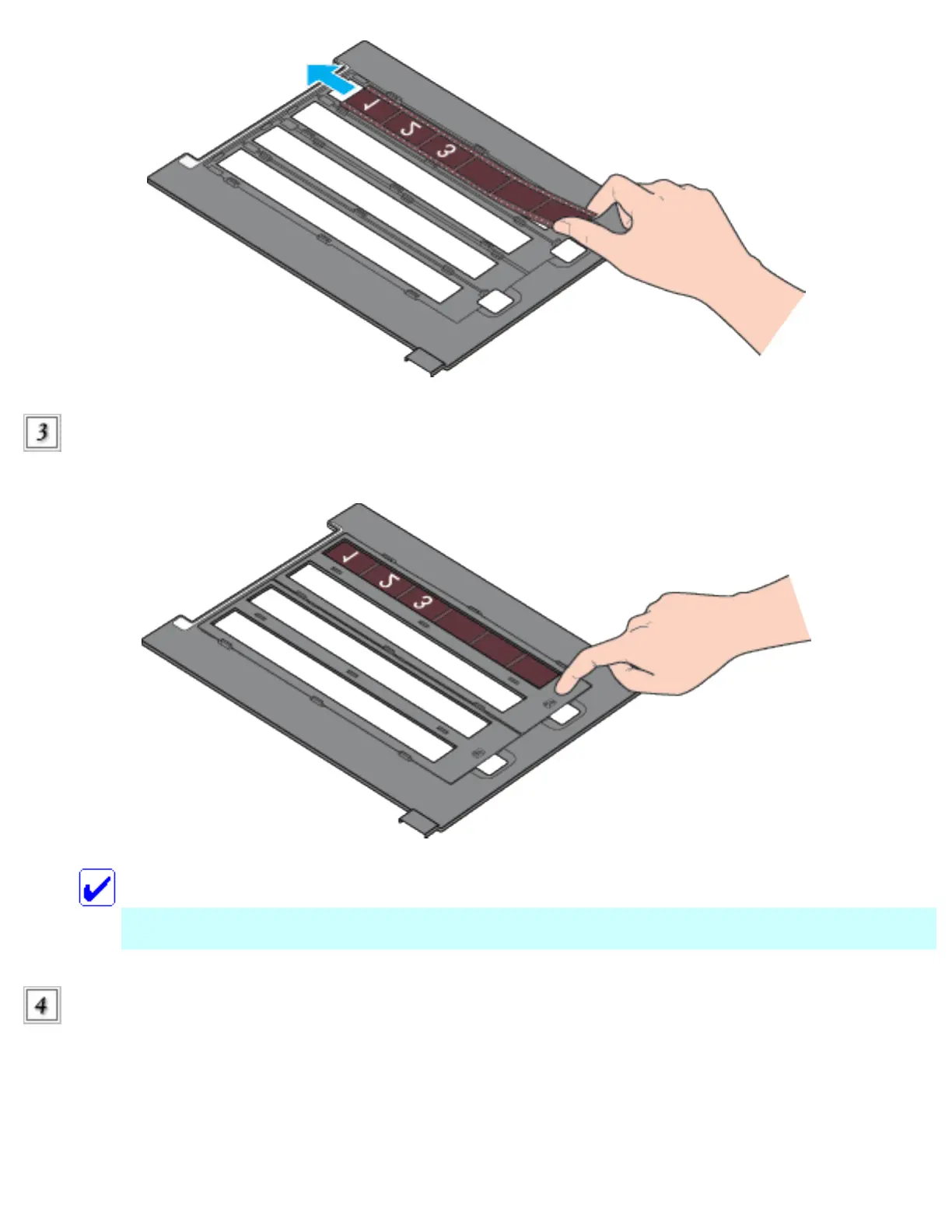 1 2 3

3

1 2 3

4