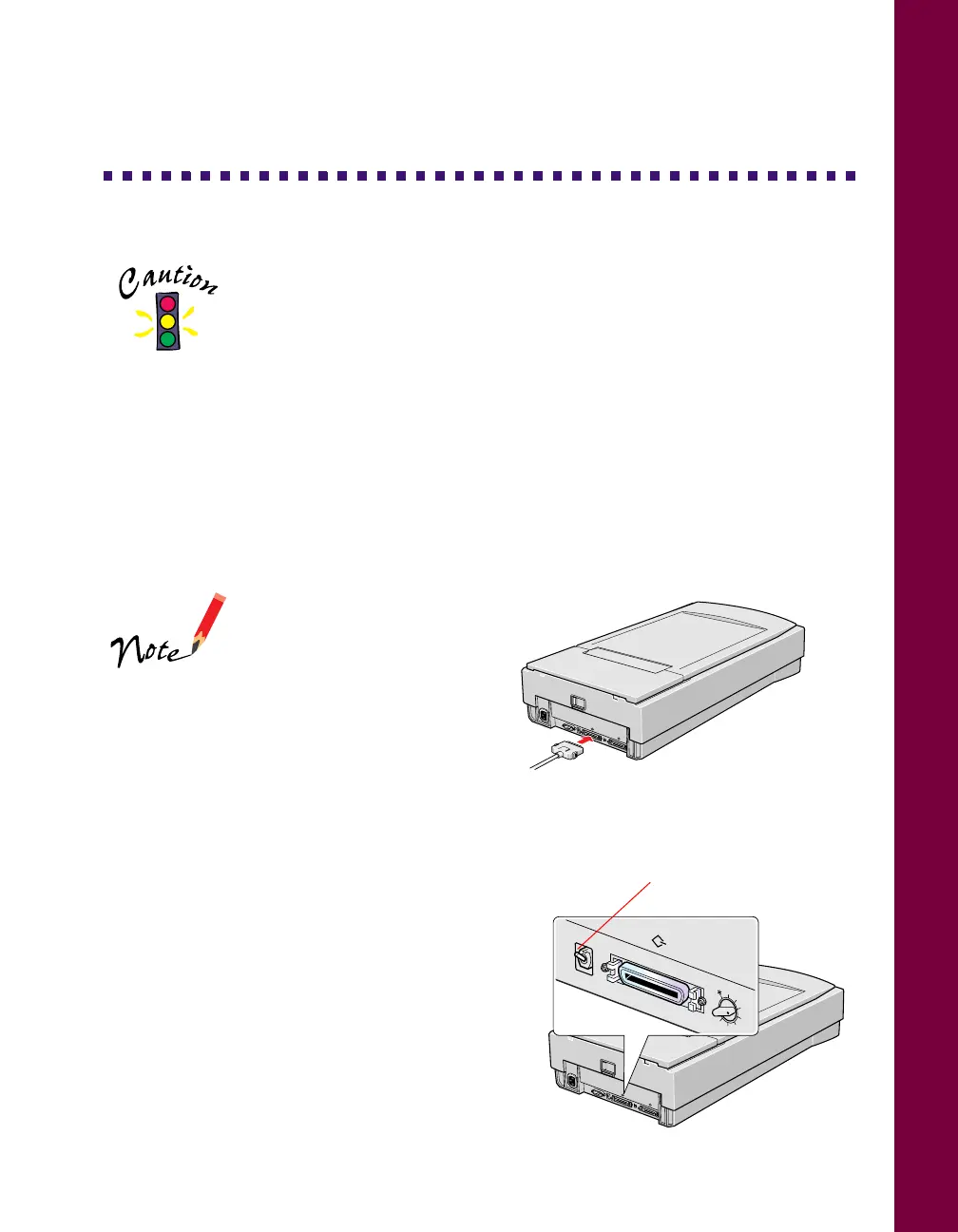 Caution

Note