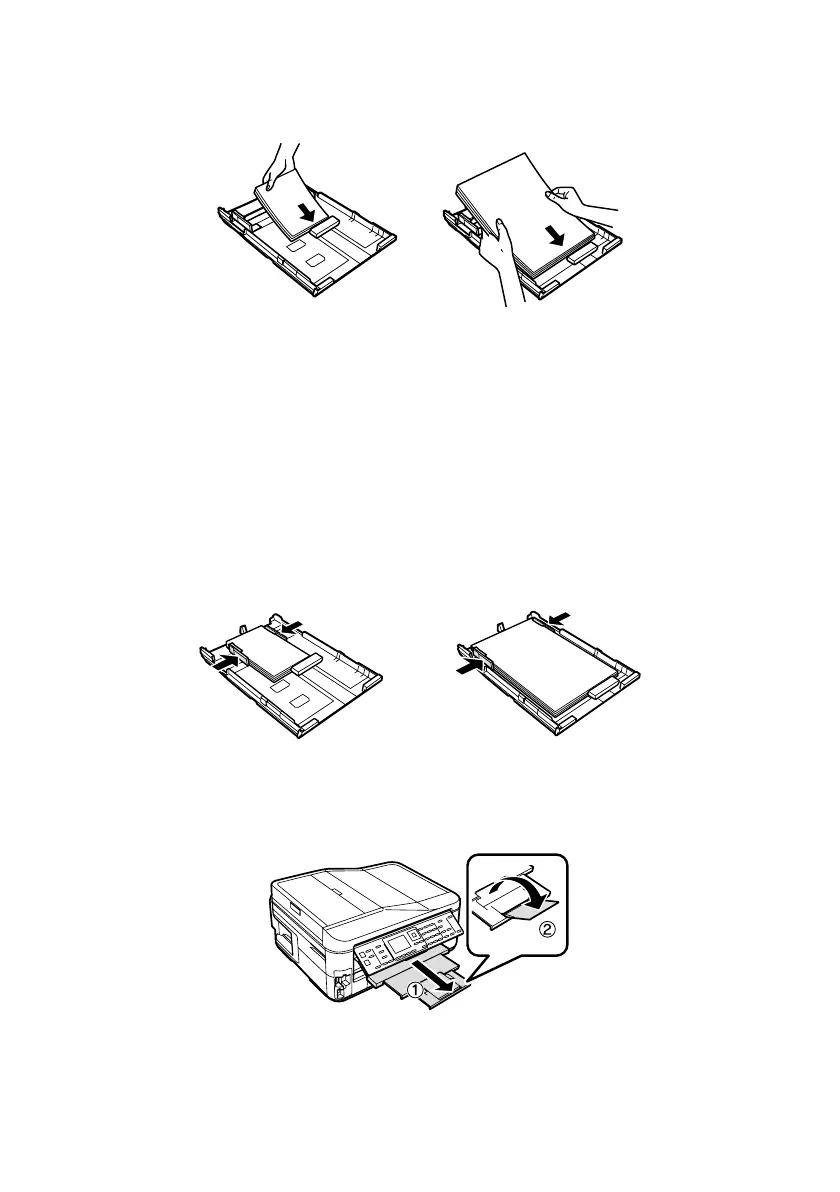 ①
②