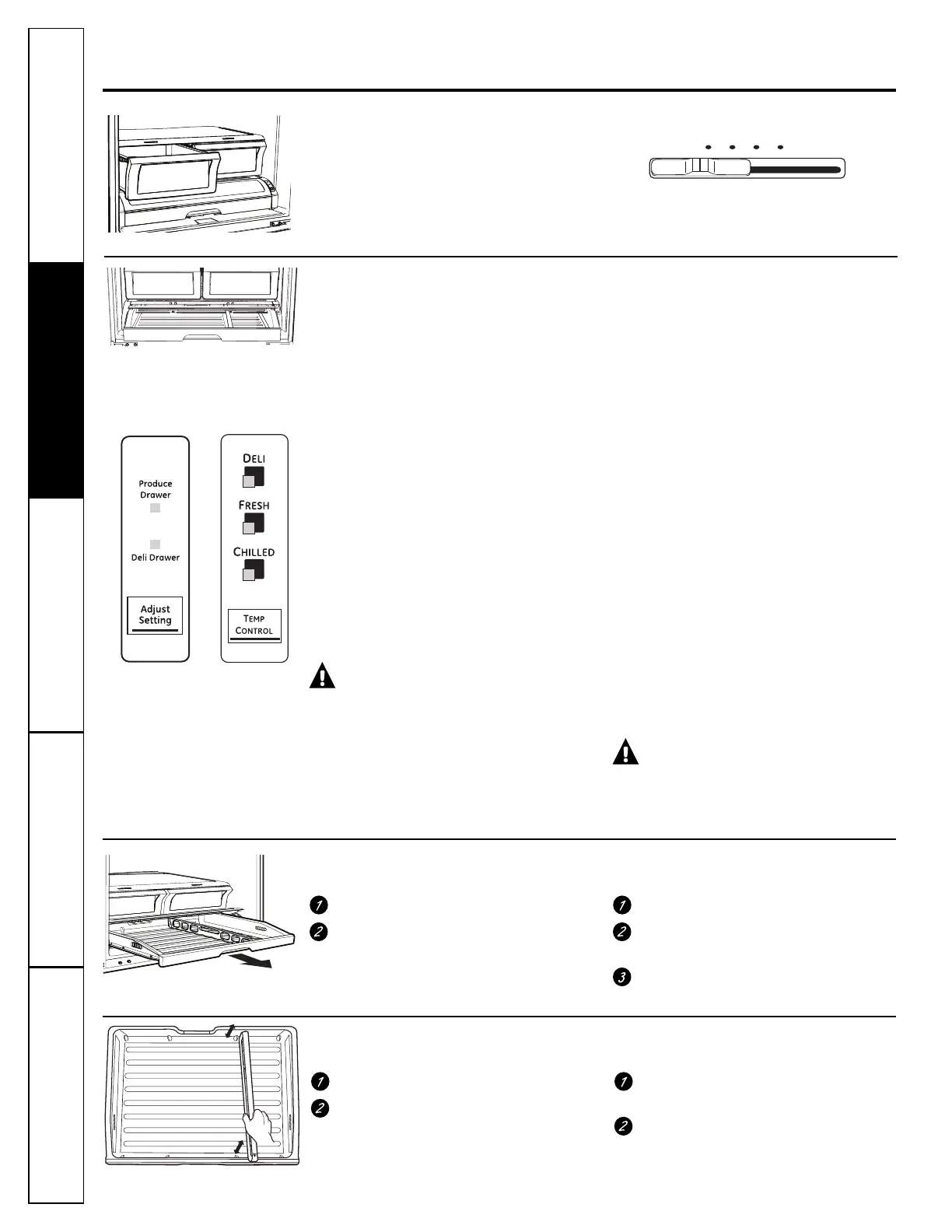 Produce Drawer

Deli Drawer

Adjust Setting

DELI

FRESH

CHILLED

TEMP CONTROL

1
2

1
2
3

1
2

1
2