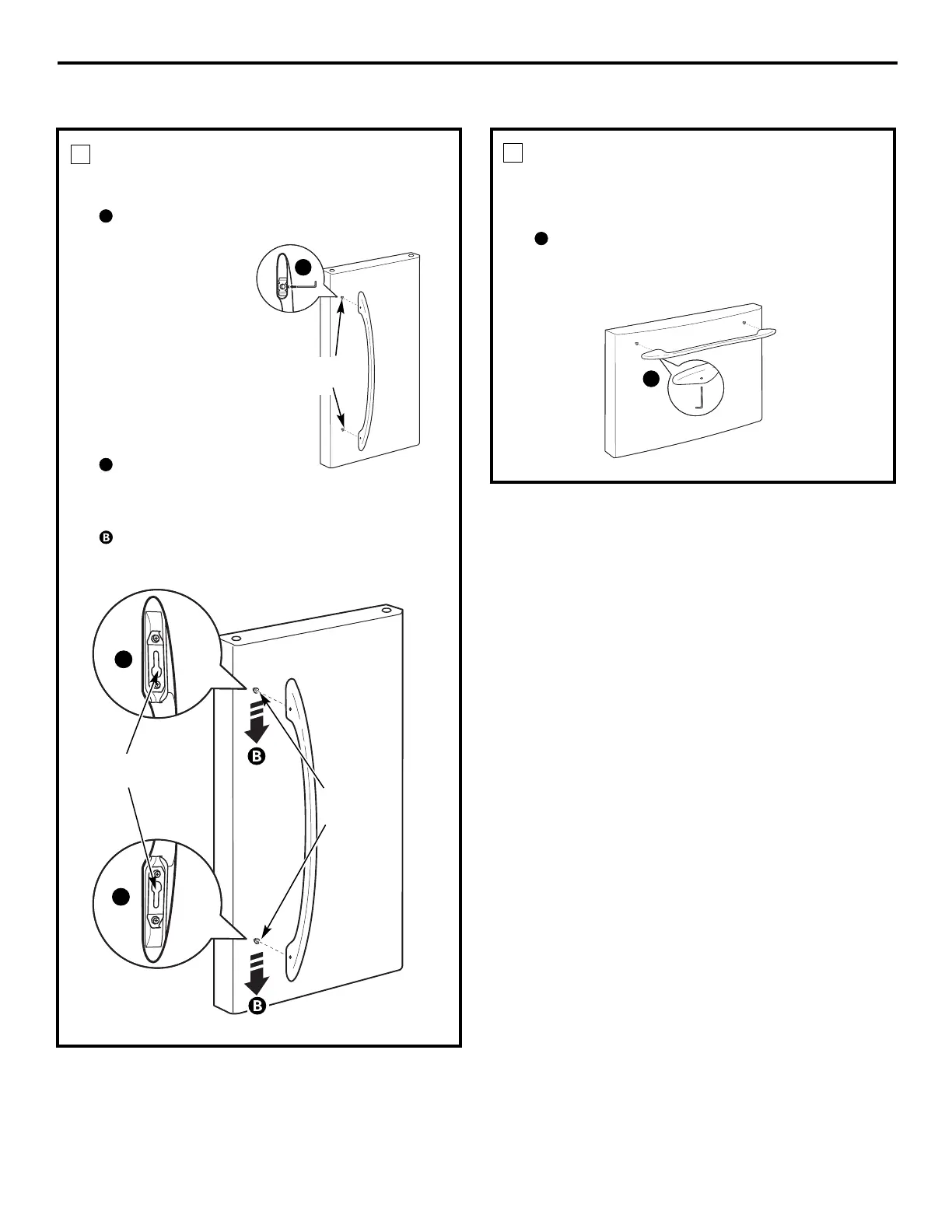 B

B

B