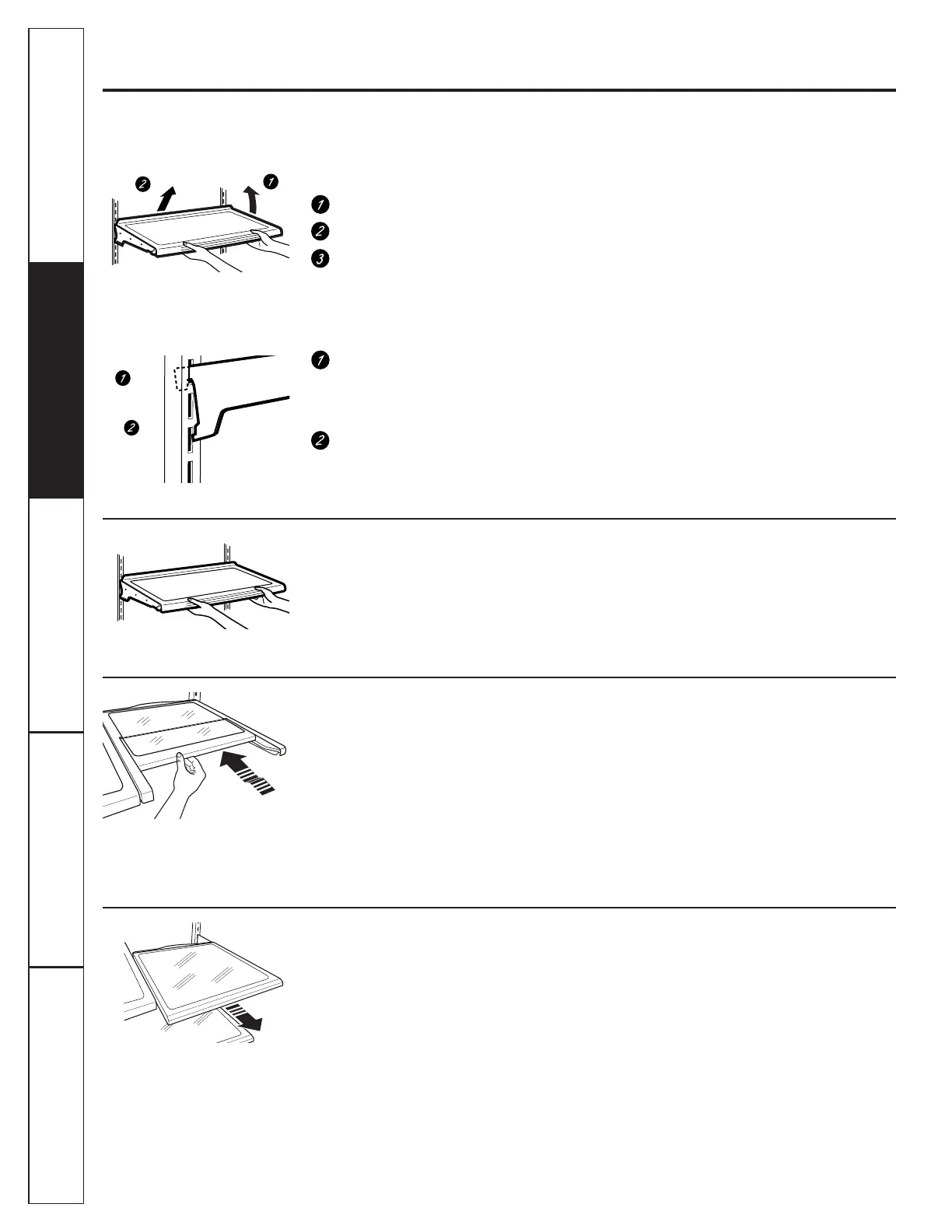 2 1

1
2
3

1

2

1

2