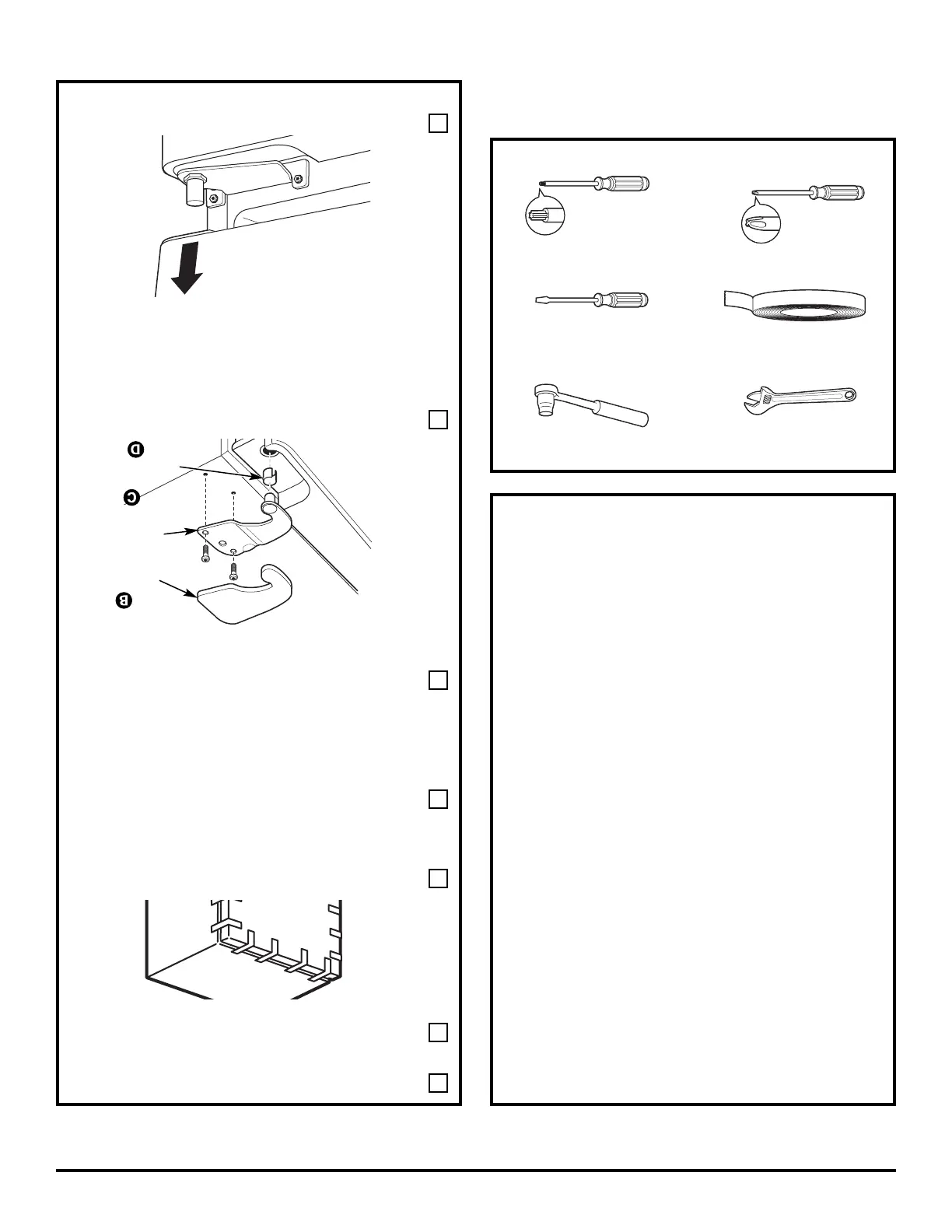 D

C

B