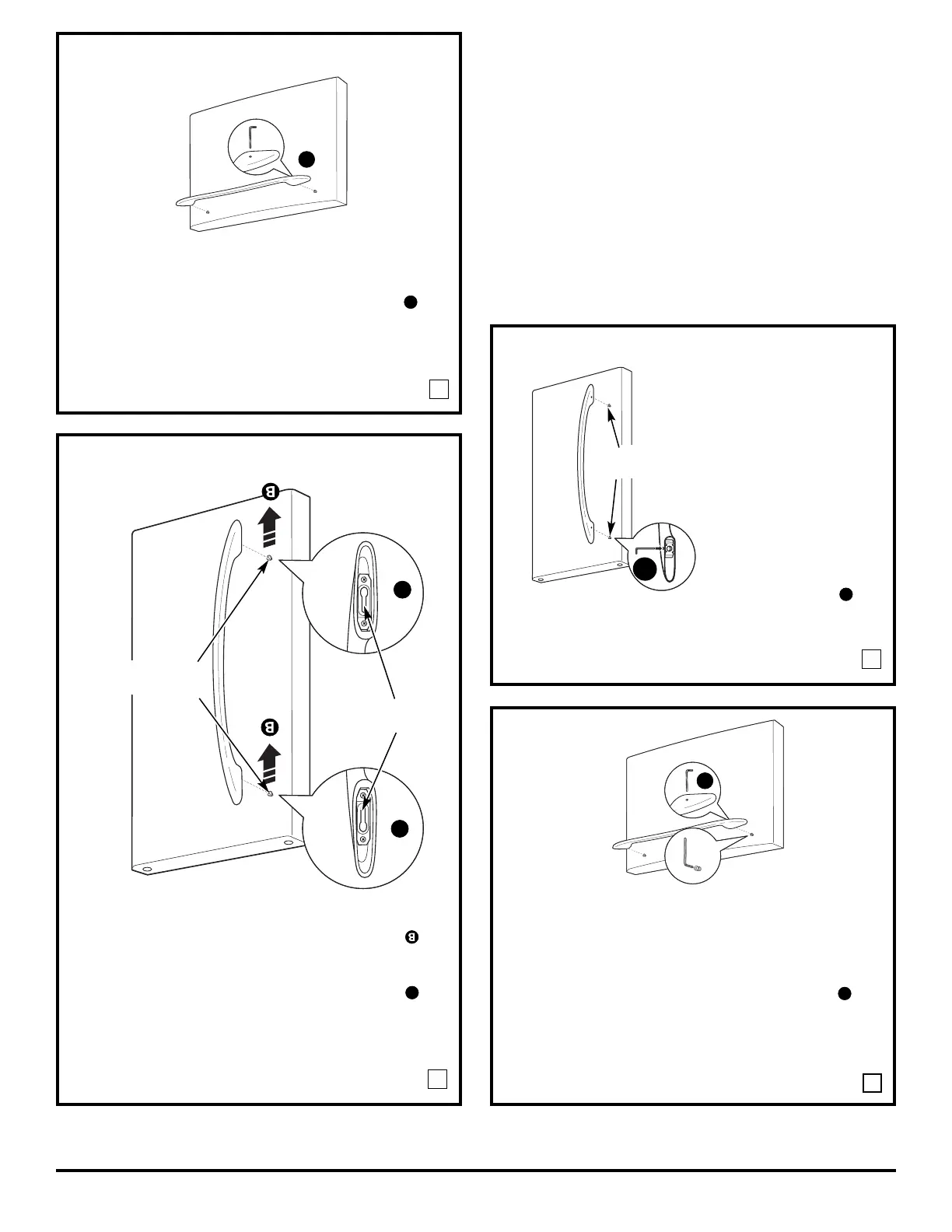 B

B

B