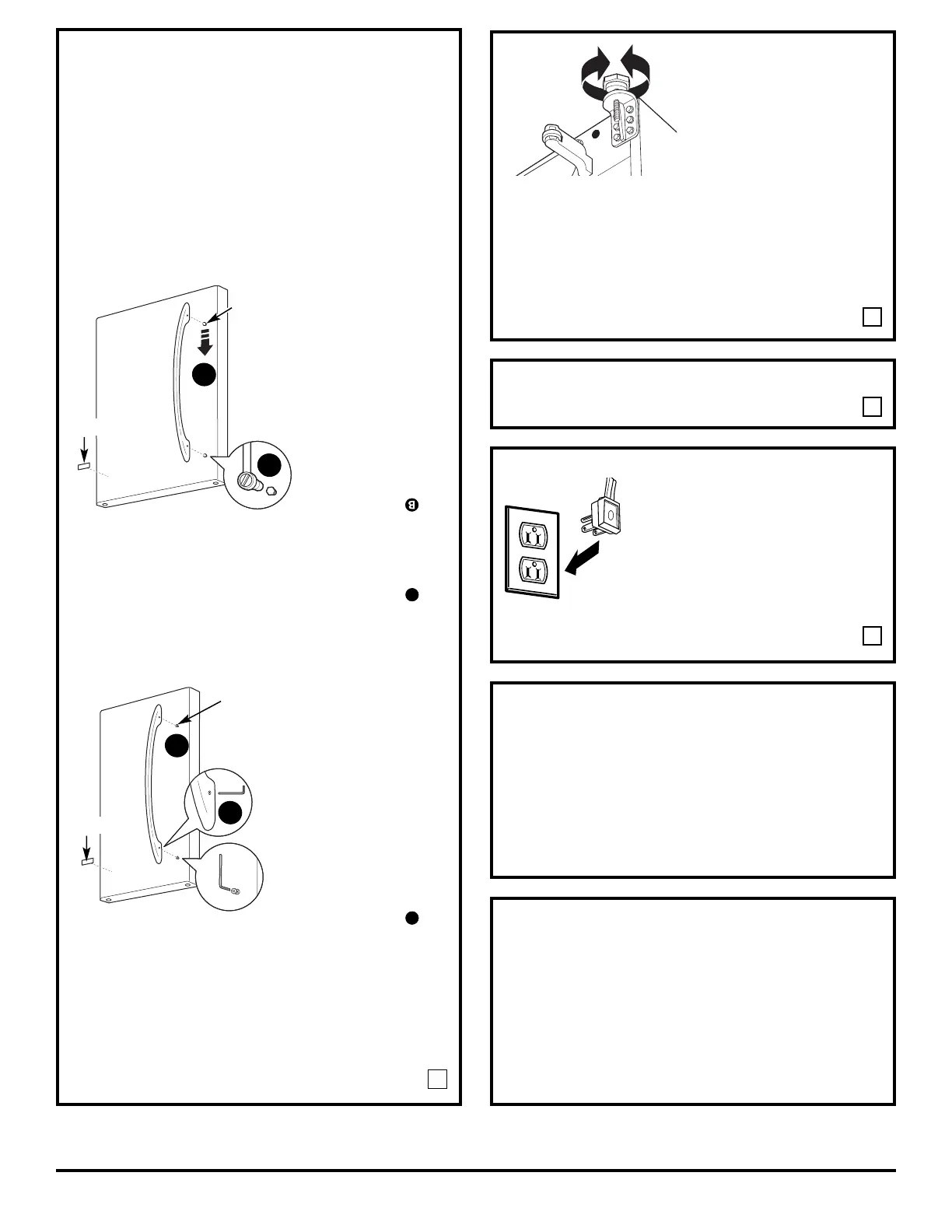 B