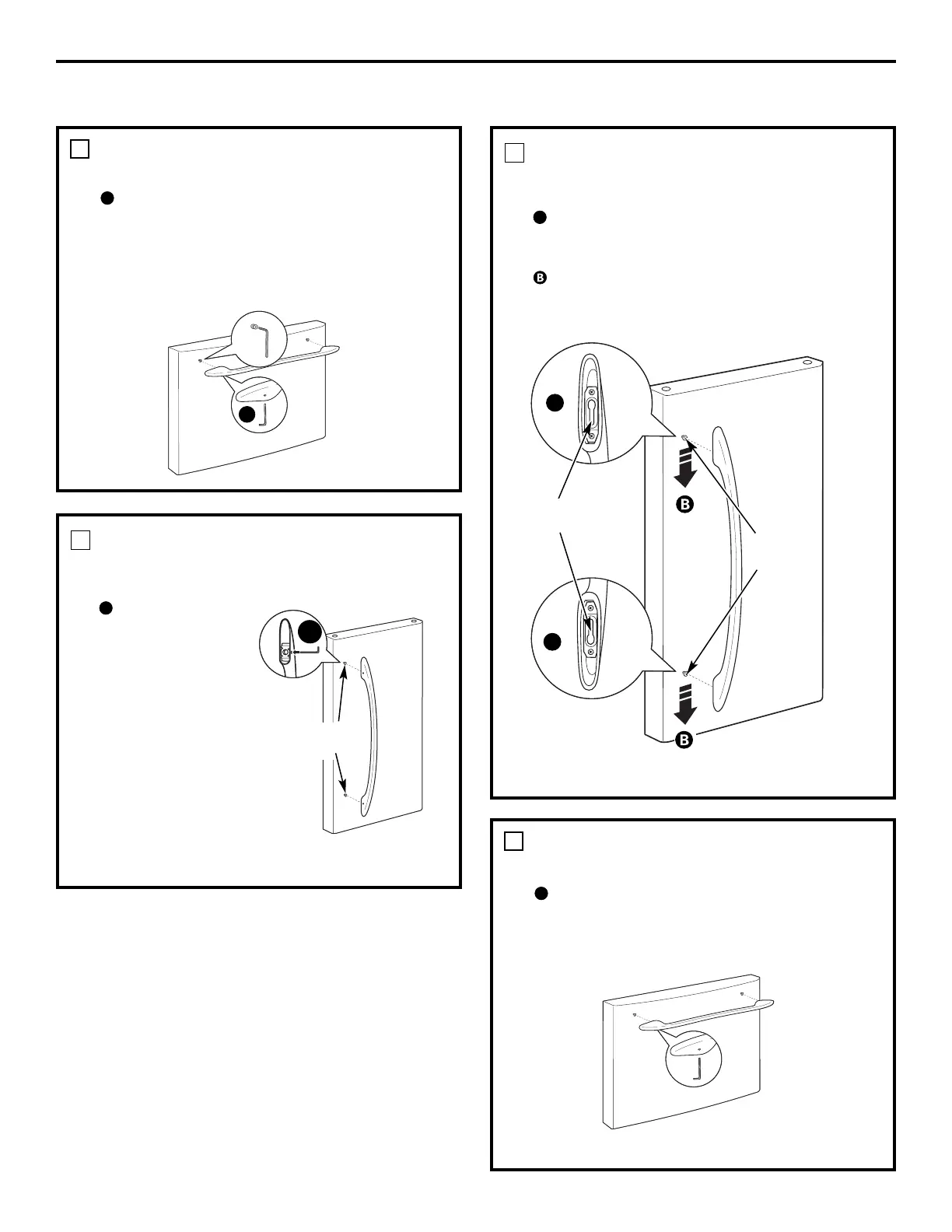 B

B

B