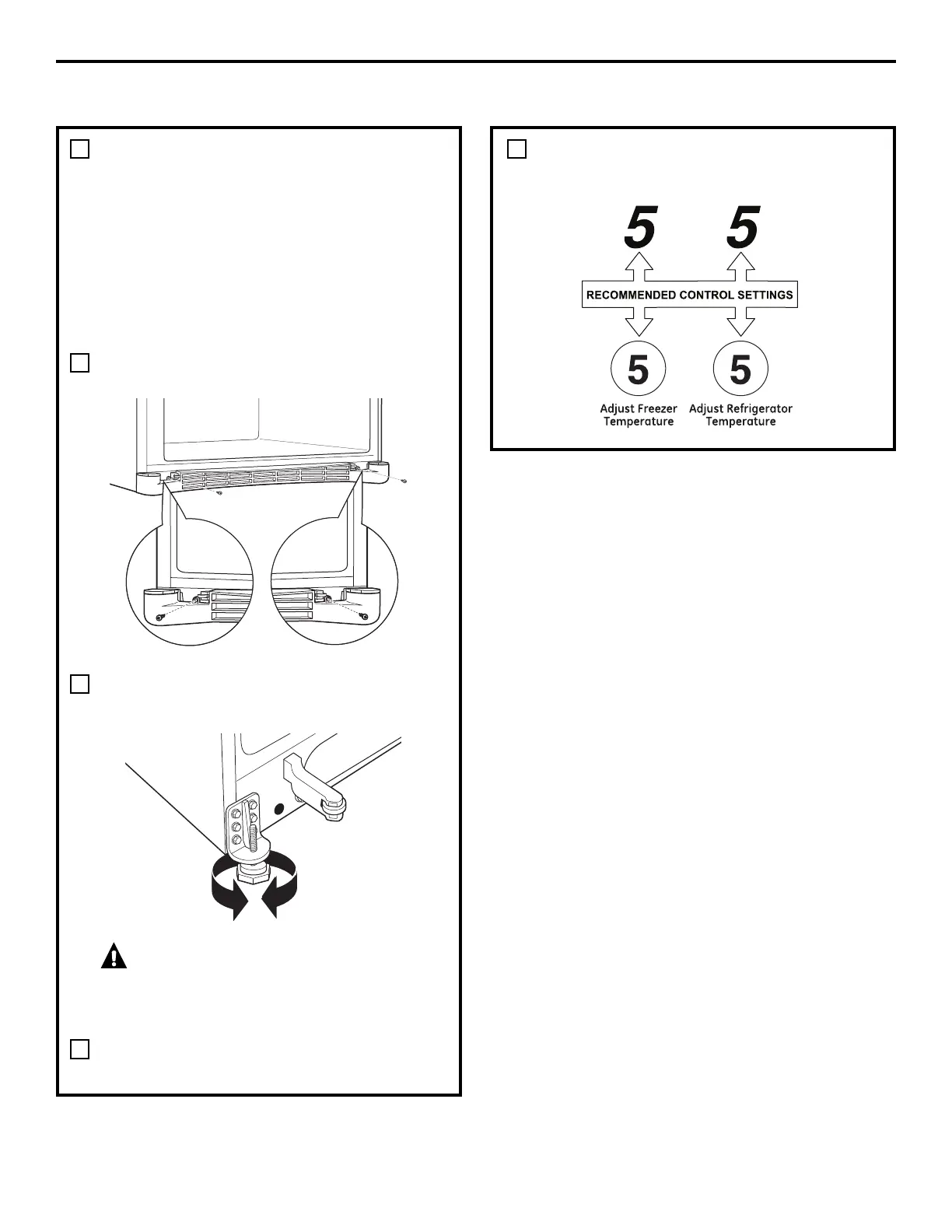 5

5

RECOMMENDED CONTROL SETTINGS

5

5

Adjust Freezer Temperature

Adjust Refrigerator Temperature