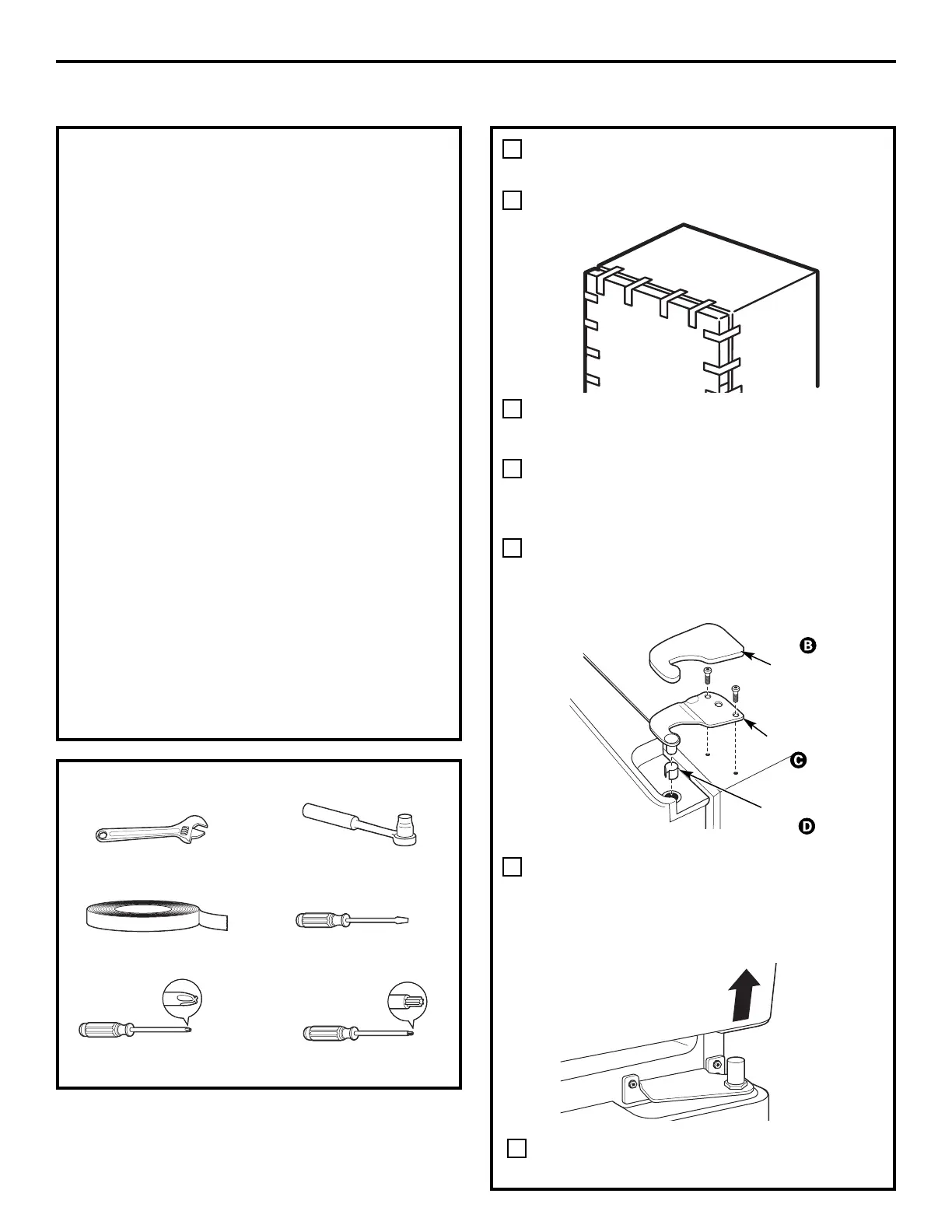 B

C

D