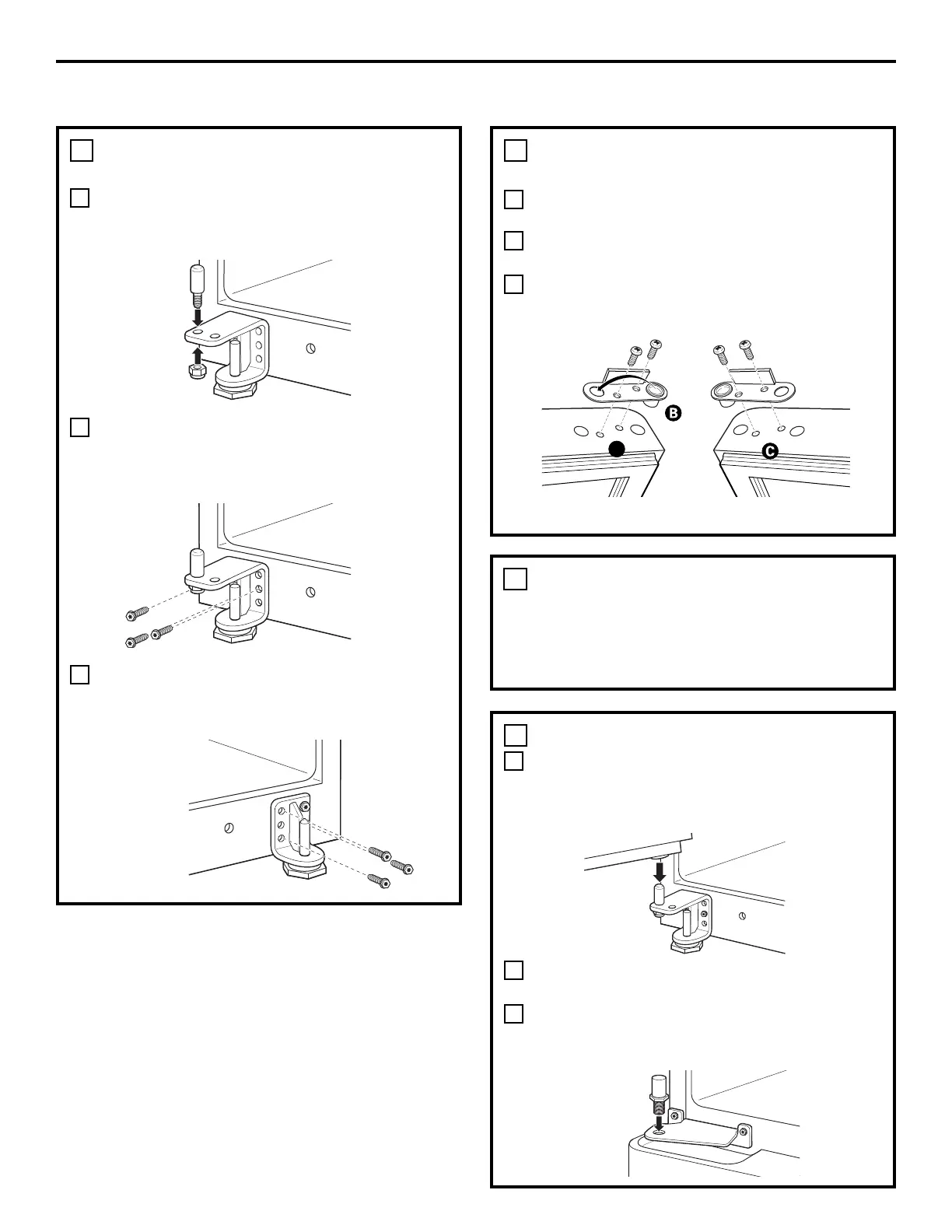 B

C