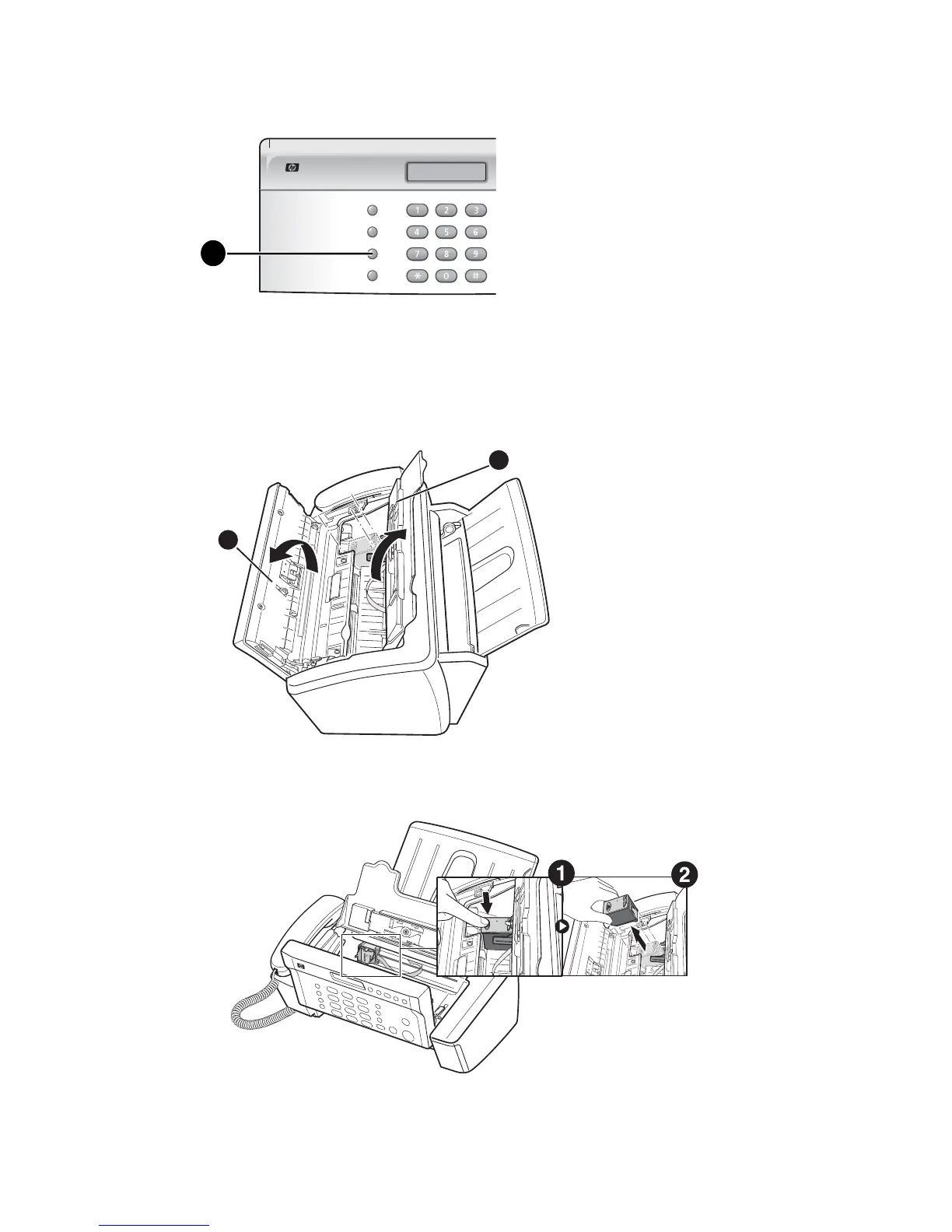 1 2 3
4 5 6
7 8 9
* 0 #

1

2