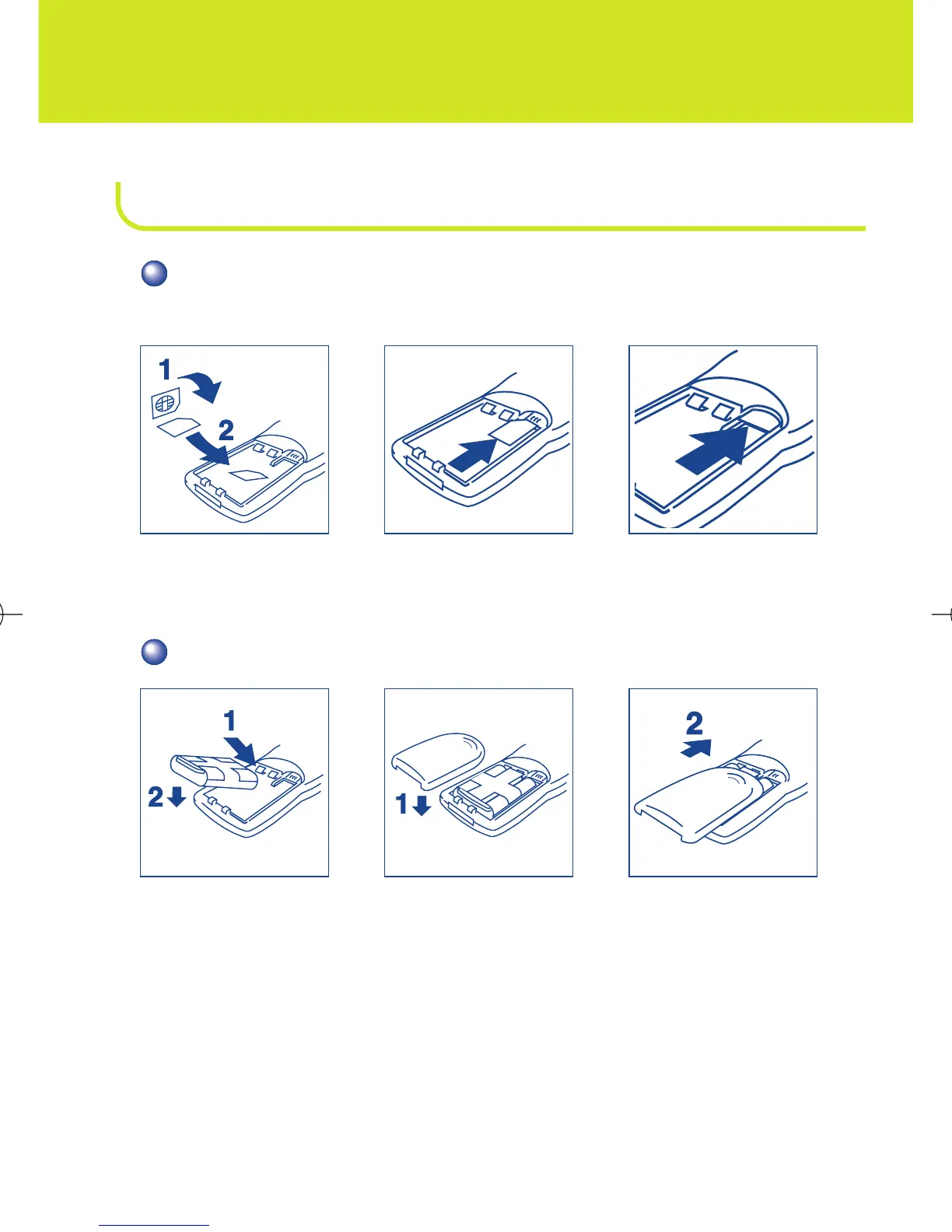 1
2

1
2

1

2