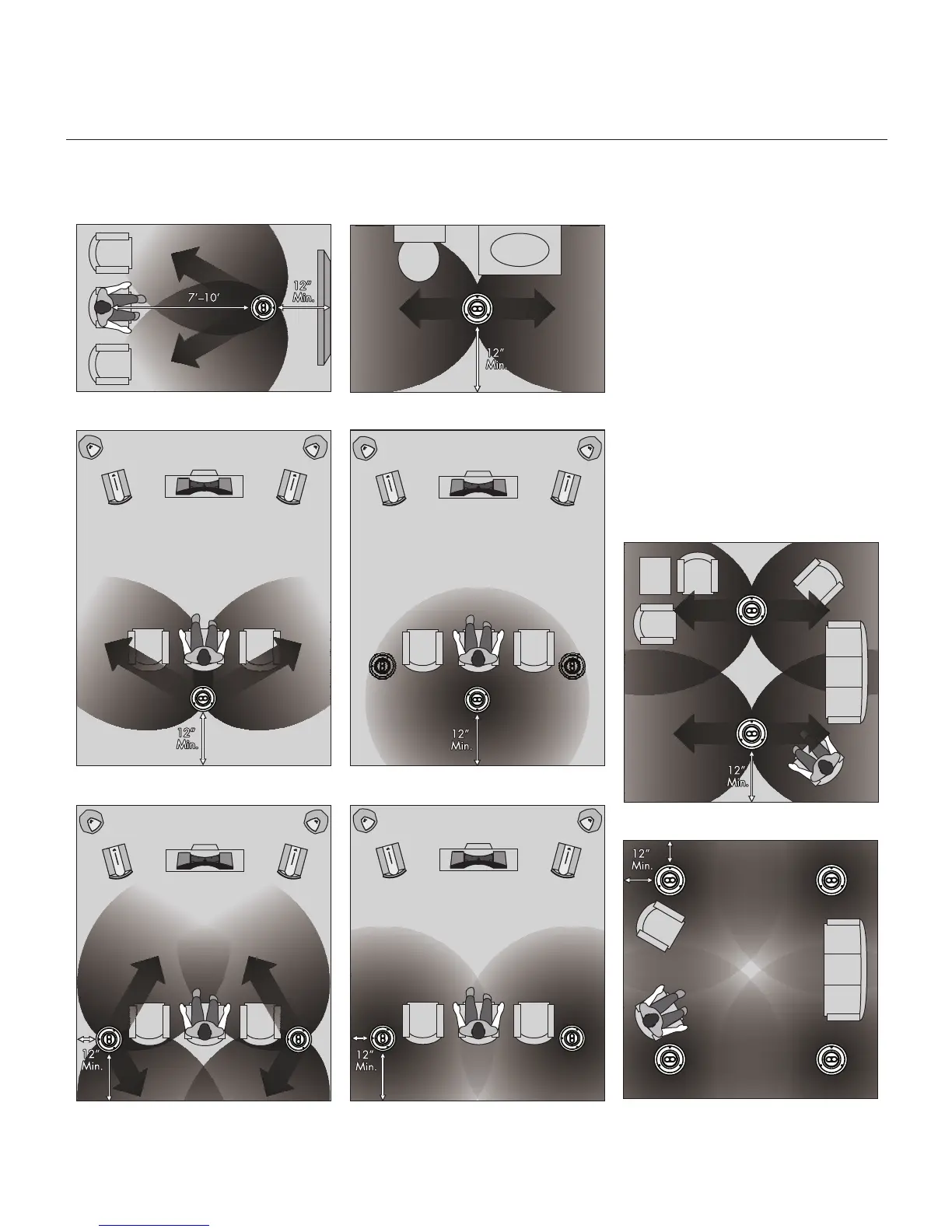 7′–10′

12″ Min.

12″ Min.

12″ Min.

12″ Min.

12″ Min.

12″ Min.

12″ Min.

12″ Min.