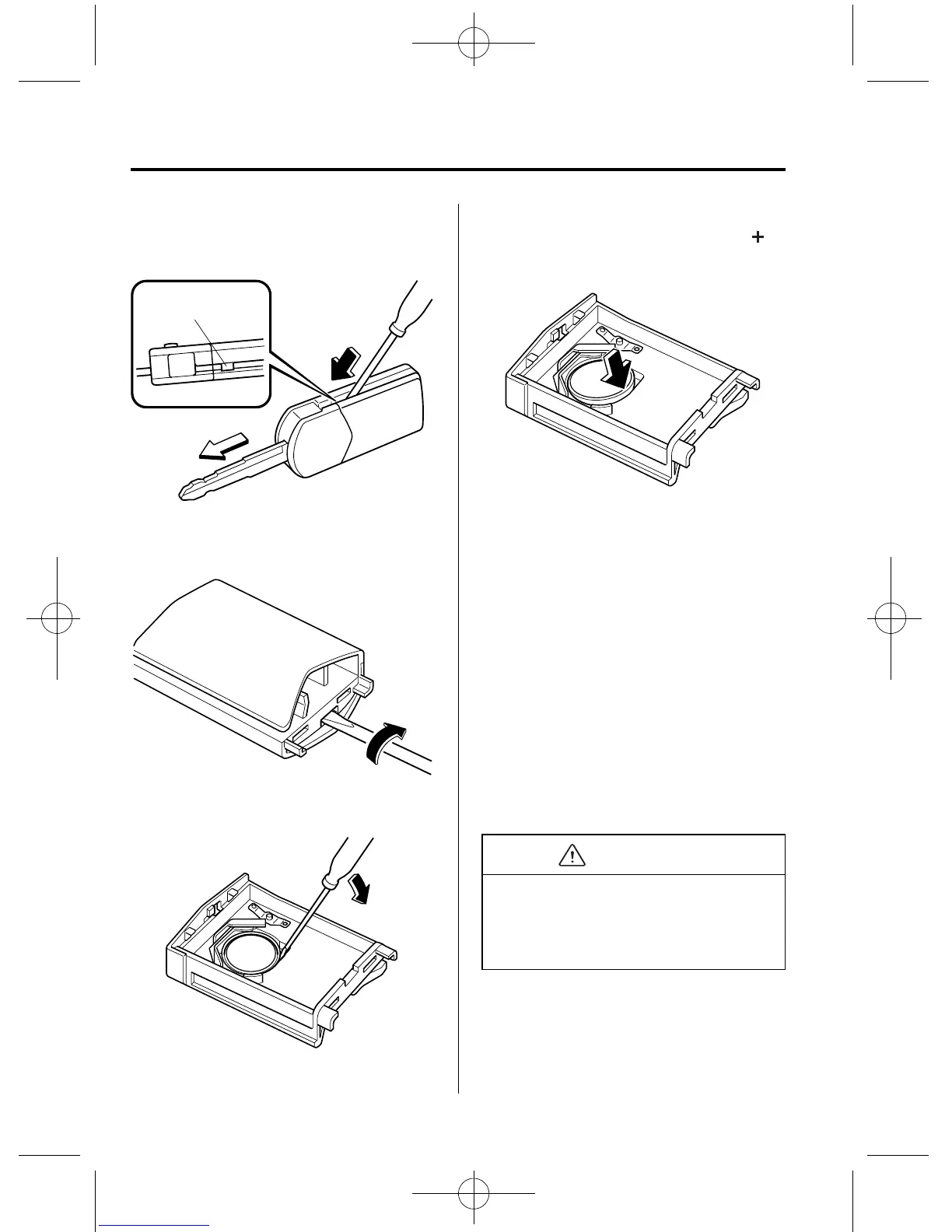 +