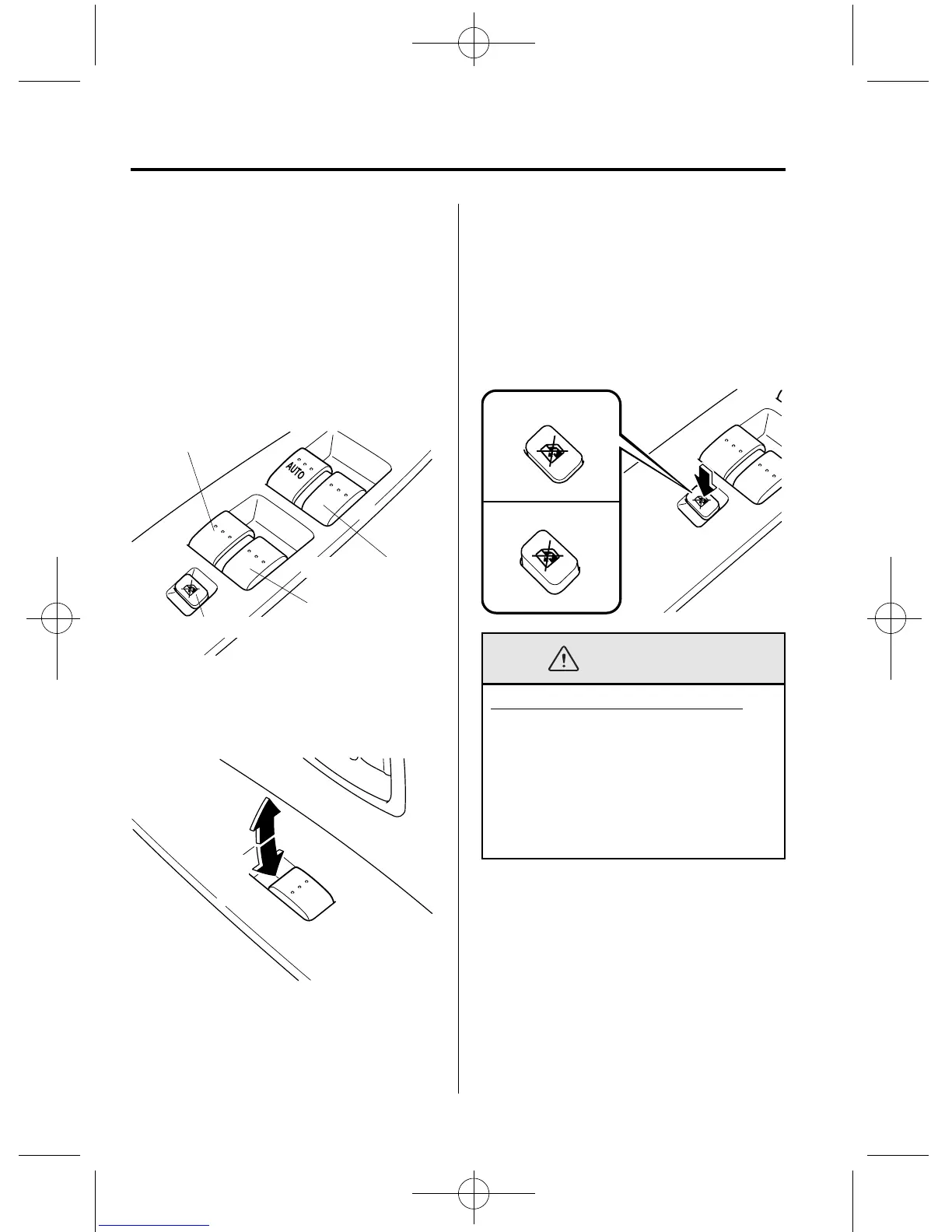 AUTO