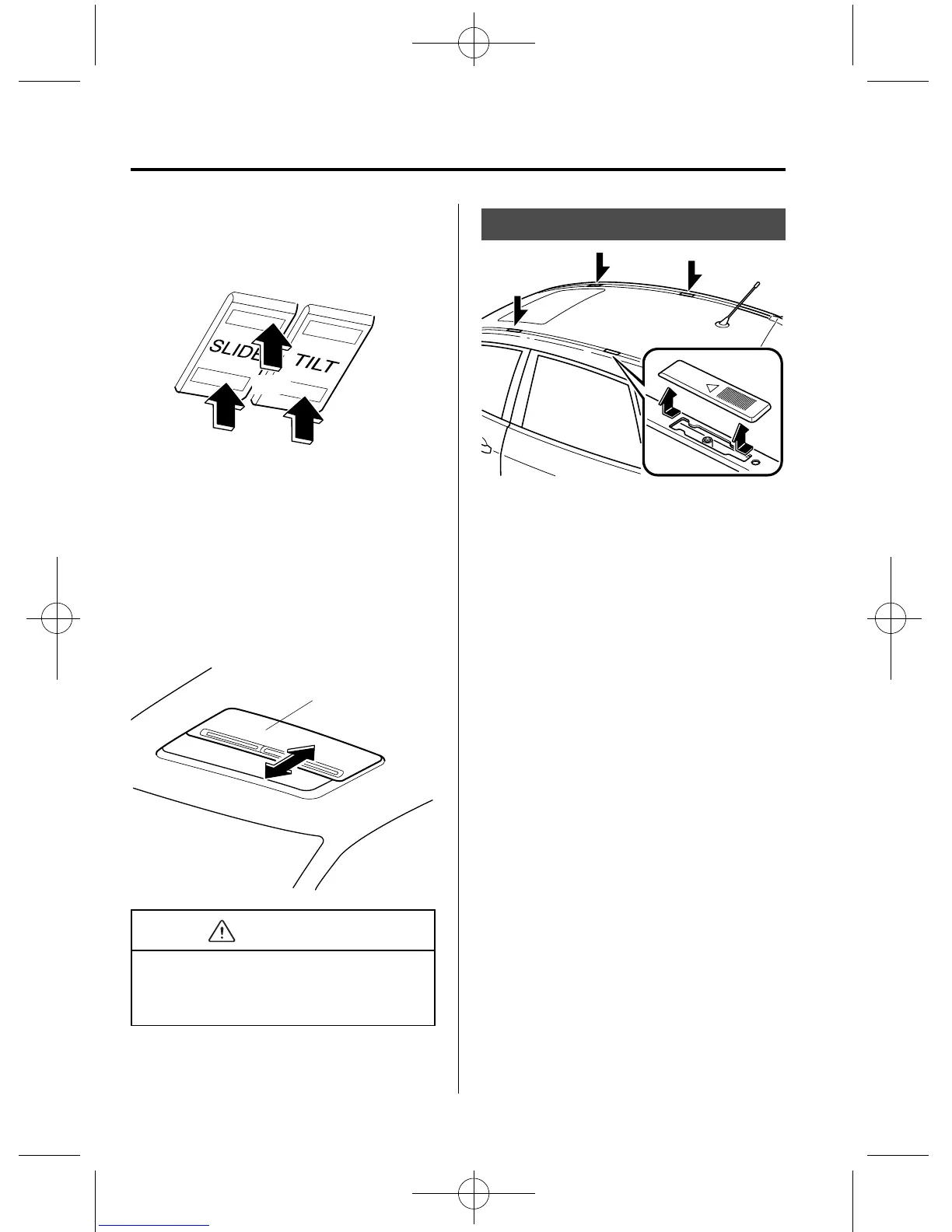 SLIDE TILT