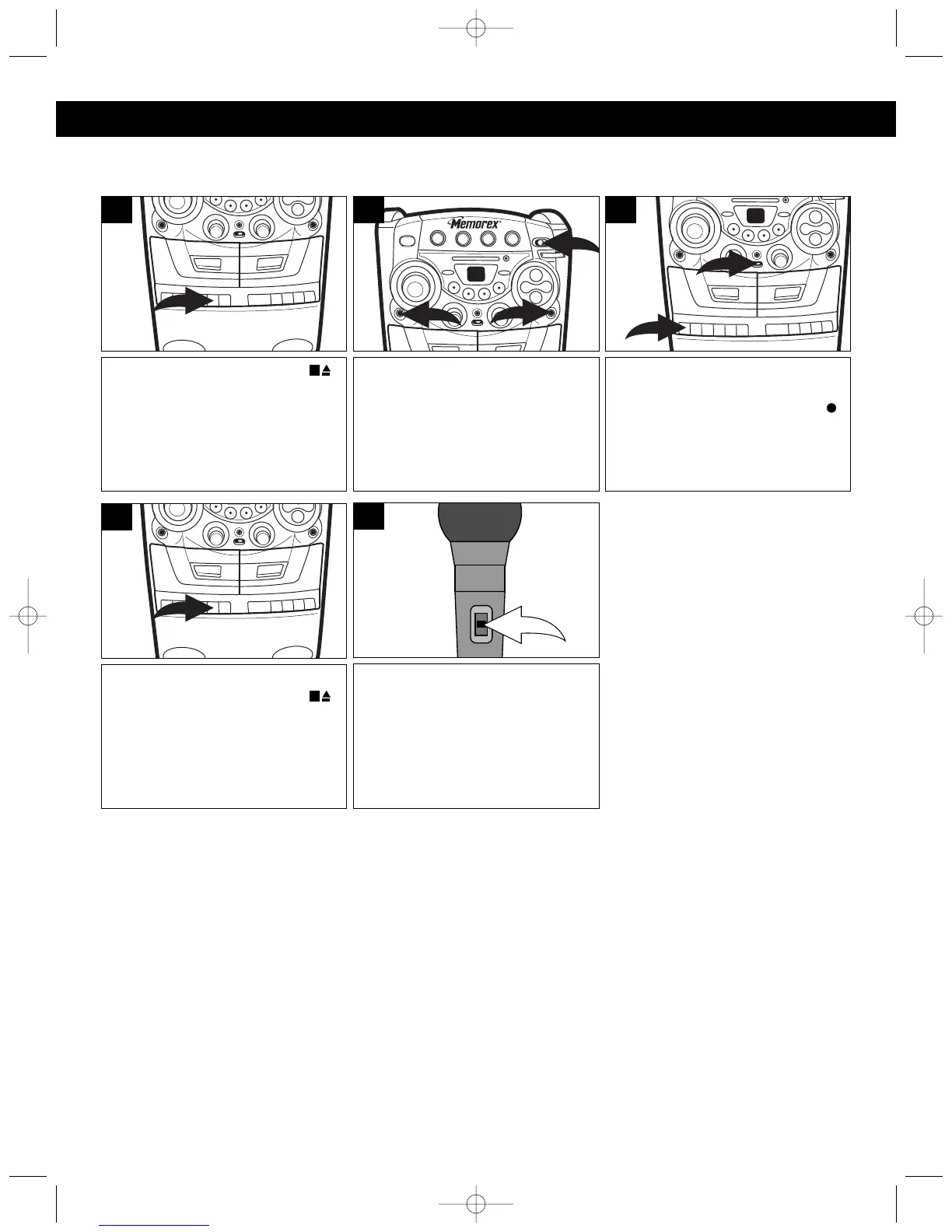 Memorex