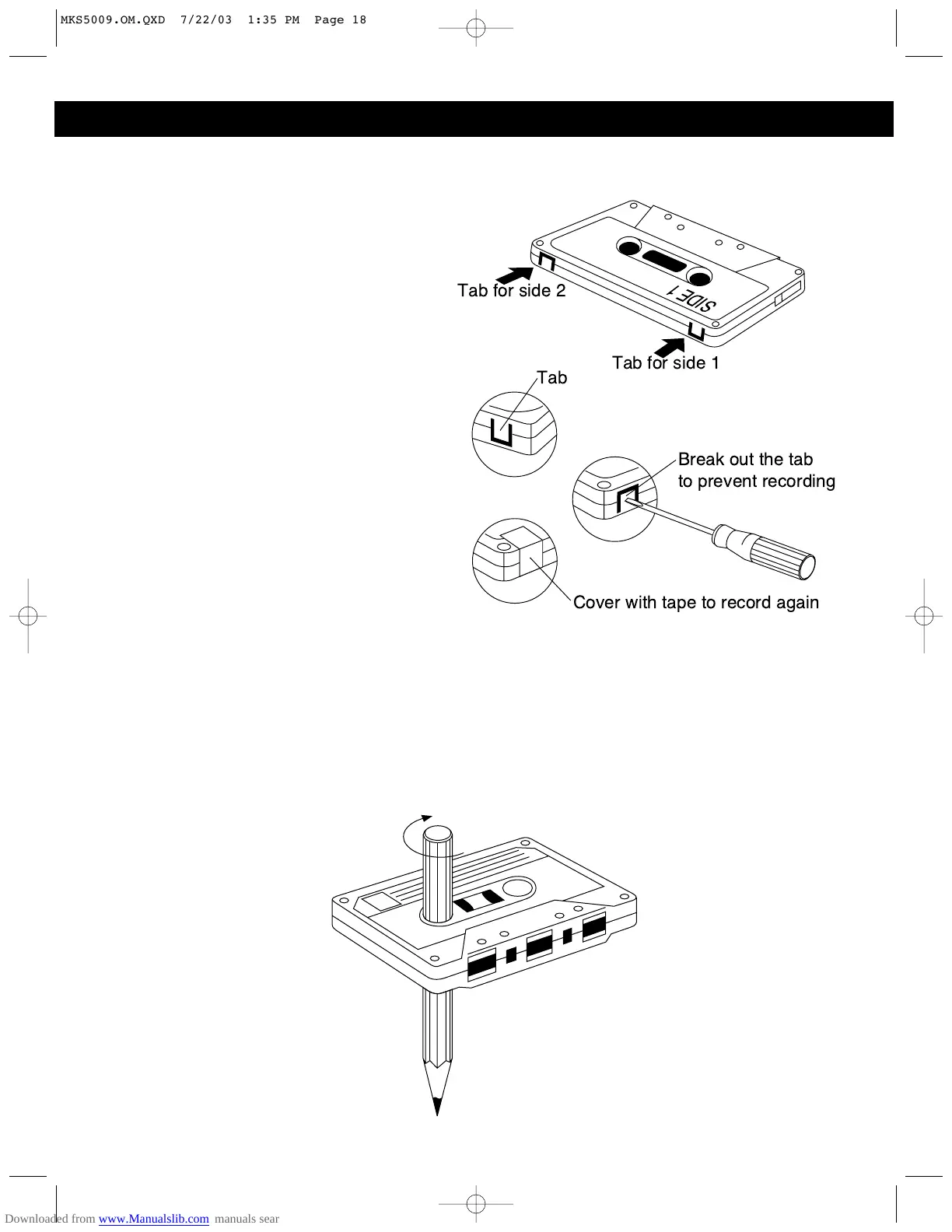 MKS5009.OM.QXD 7/22/03 1:35 PM Page 18

Tab for side 2

SIDE 1

Tab for side 1

Tab

Break out the tab to prevent recording

Cover with tape to record again

Downloaded from www.Manualslib.com manuals sear