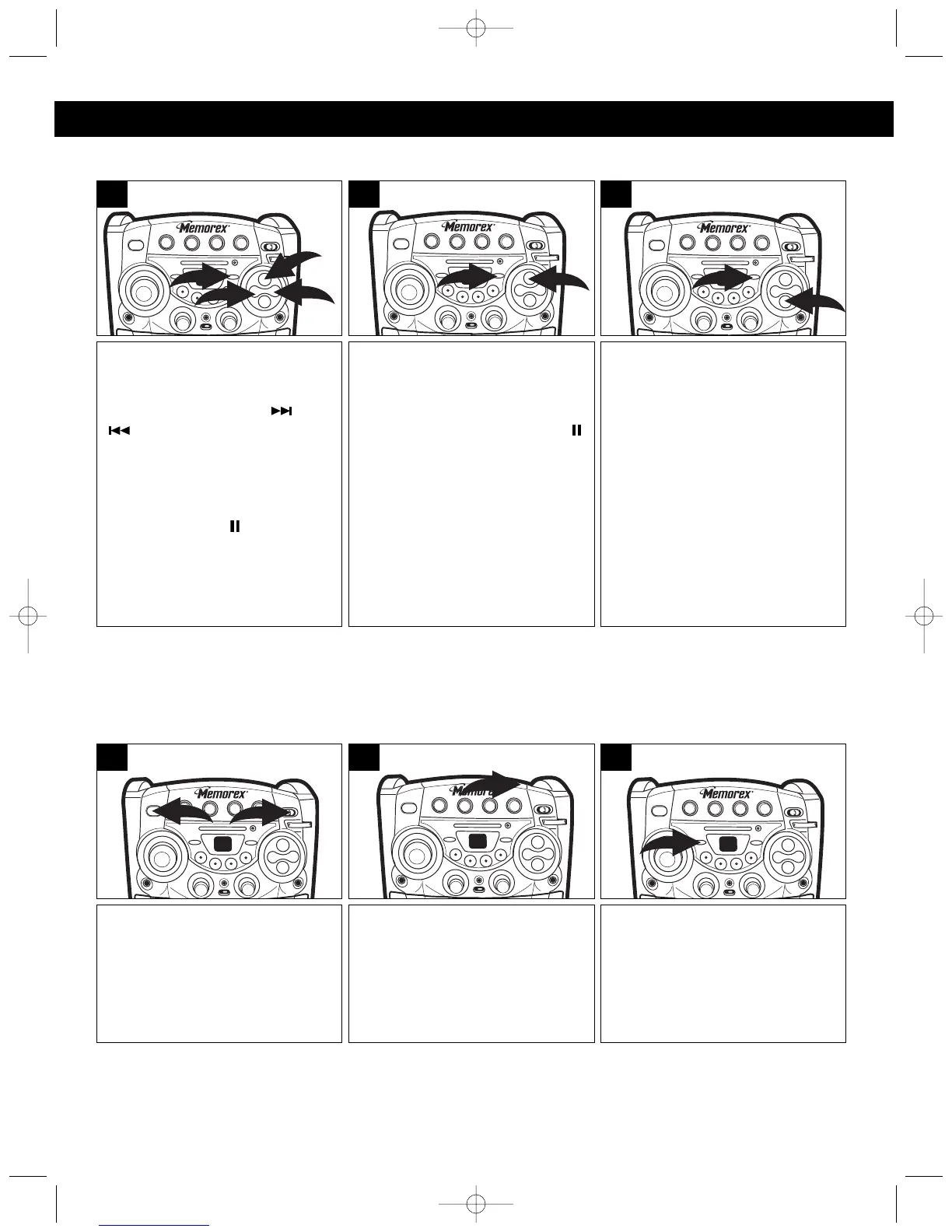 Memorex

Memorex

Memorex

Memorex

Memorex

Memorex