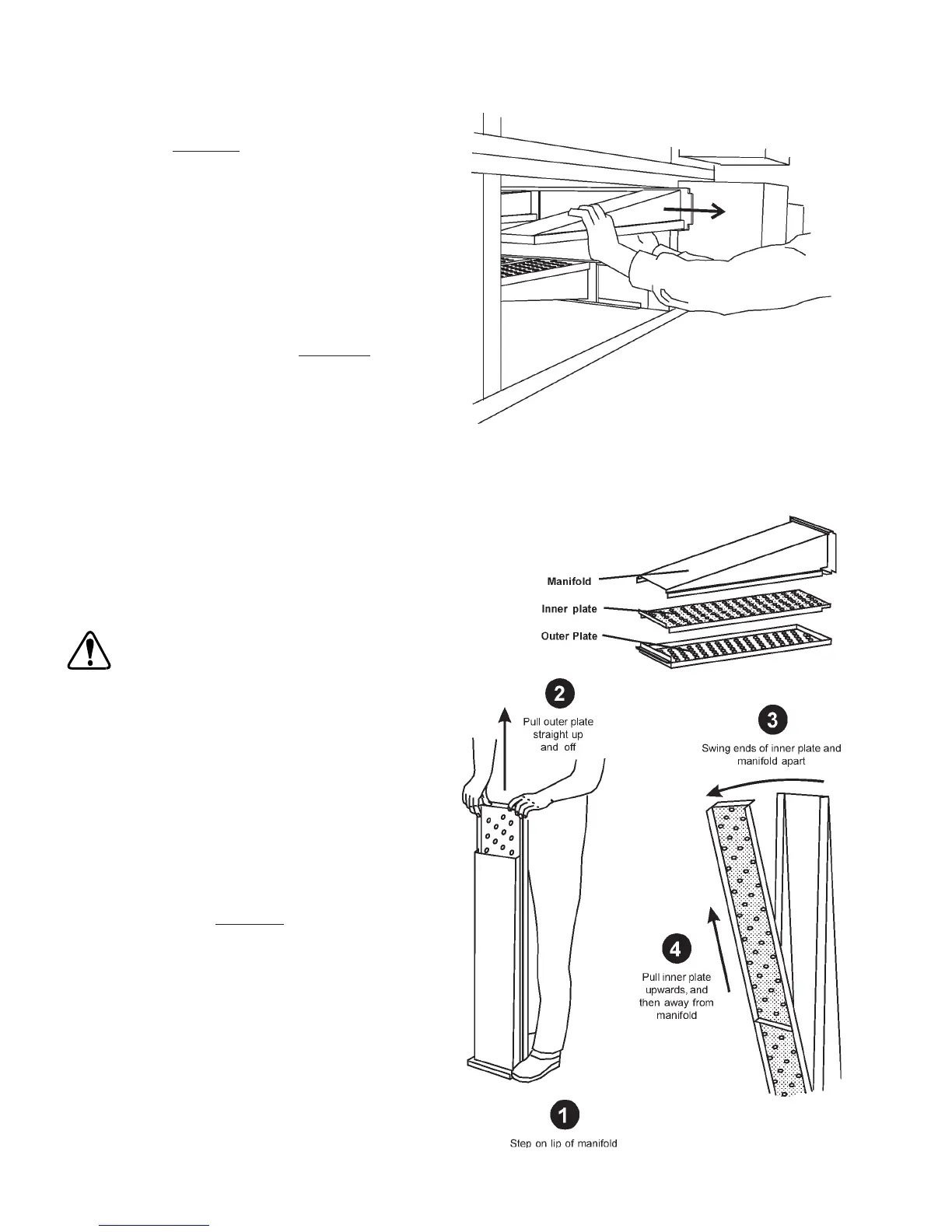 Manifold
Inner plate
Outer Plate

2
Pull outer plate straight up and off

3
Swing ends of inner plate and manifold apart

4
Pull inner plate upwards, and then away from manifold

1
Step on lip of manifold