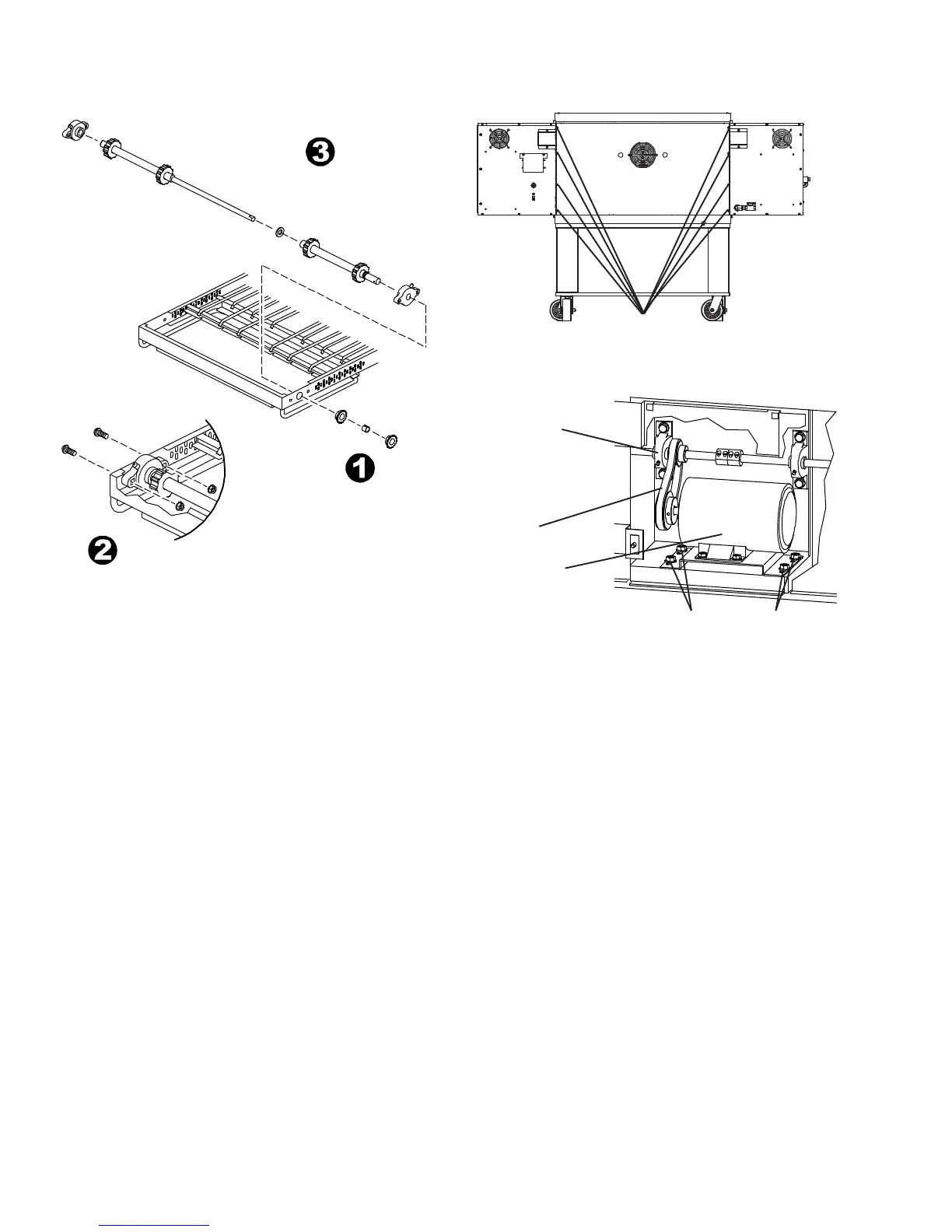 3

1

2