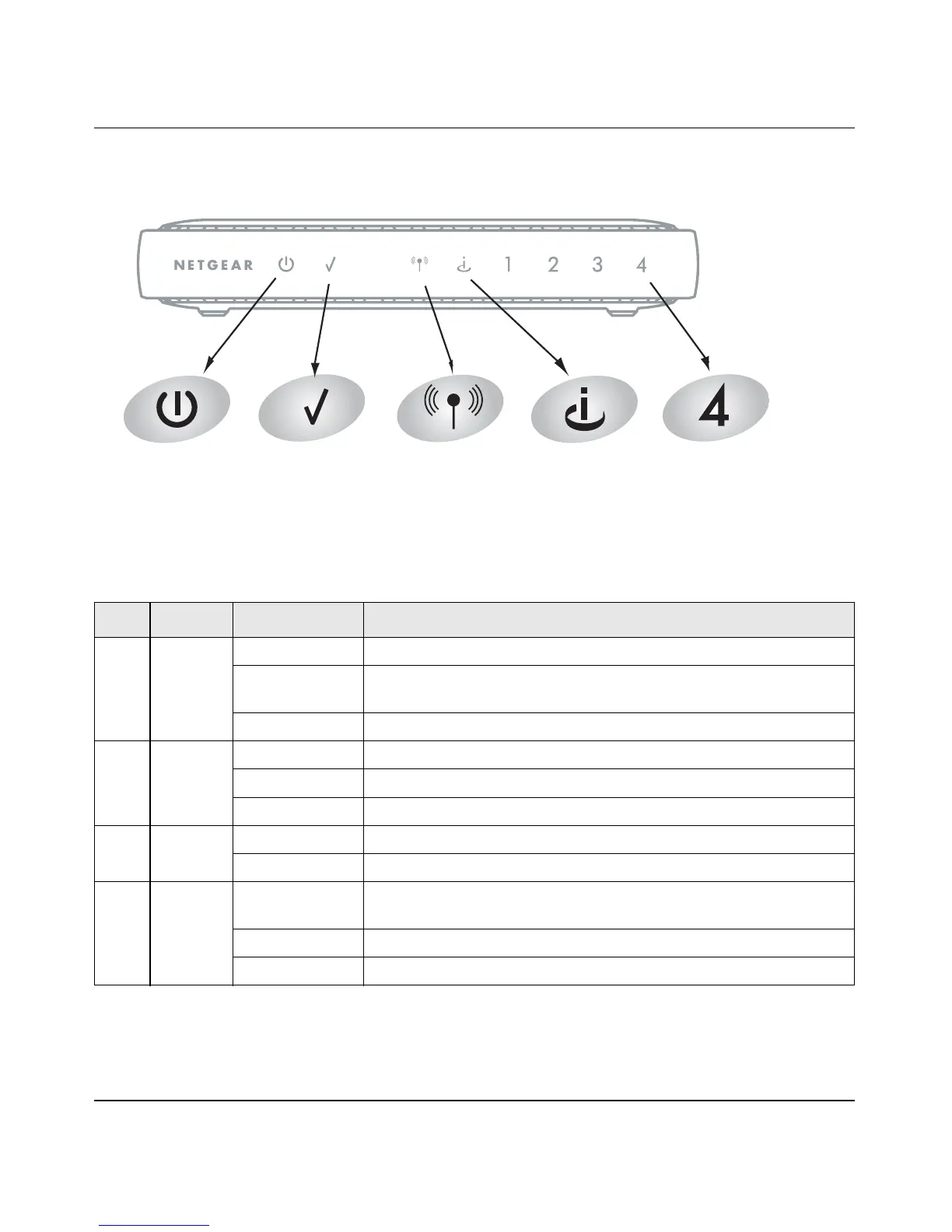 NETGEAR 1 2 3 4

4