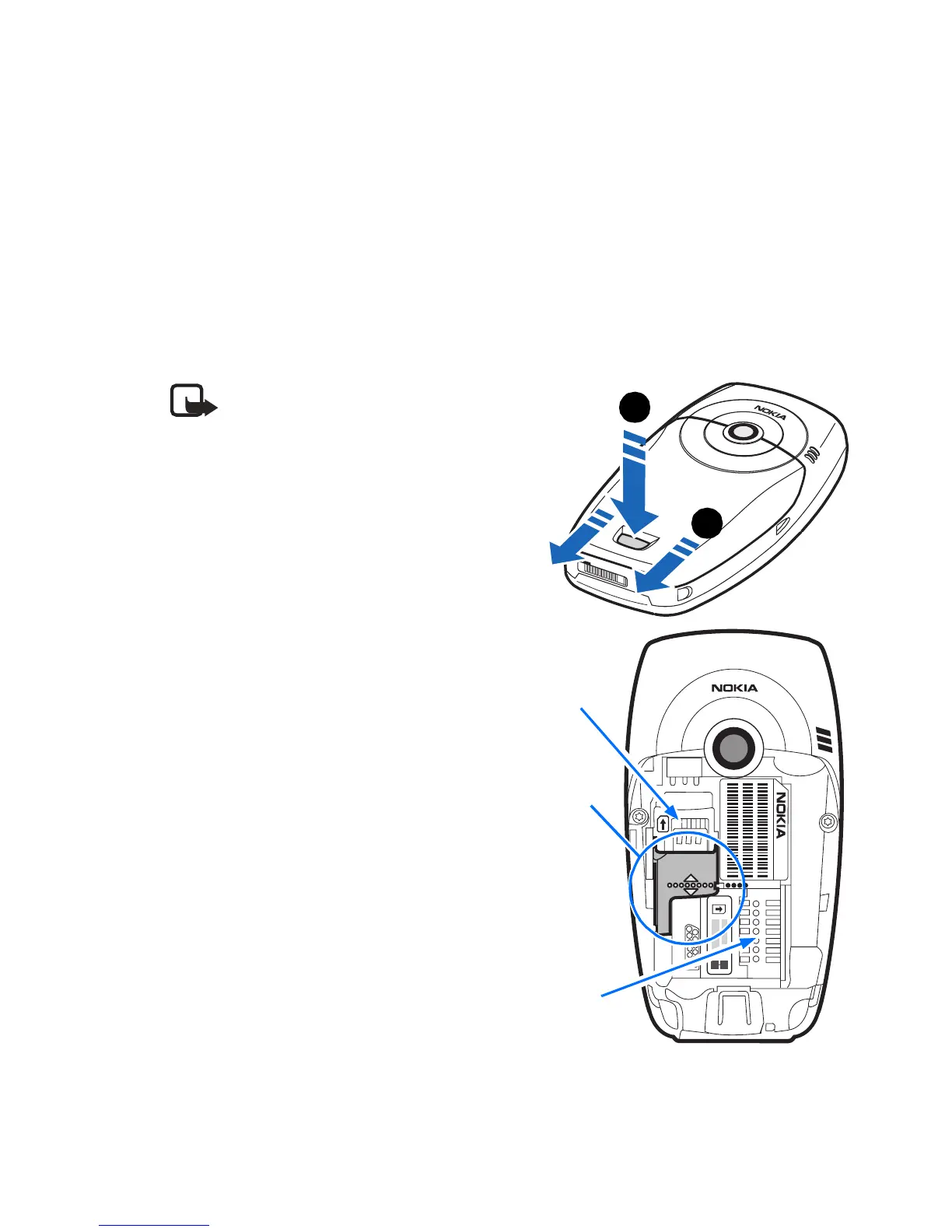 NOKIA

NOKIA

NOKIA