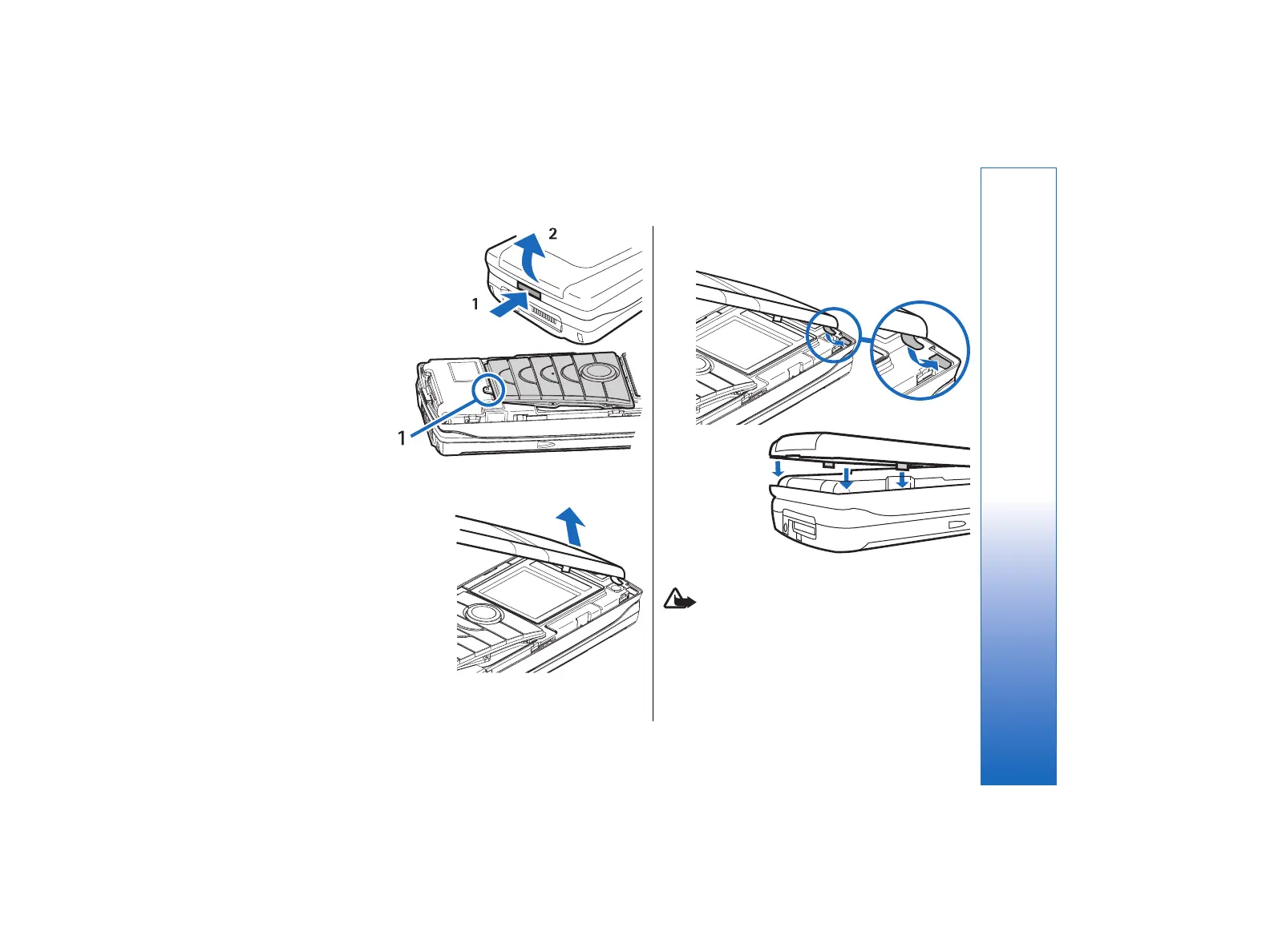 2

1

1