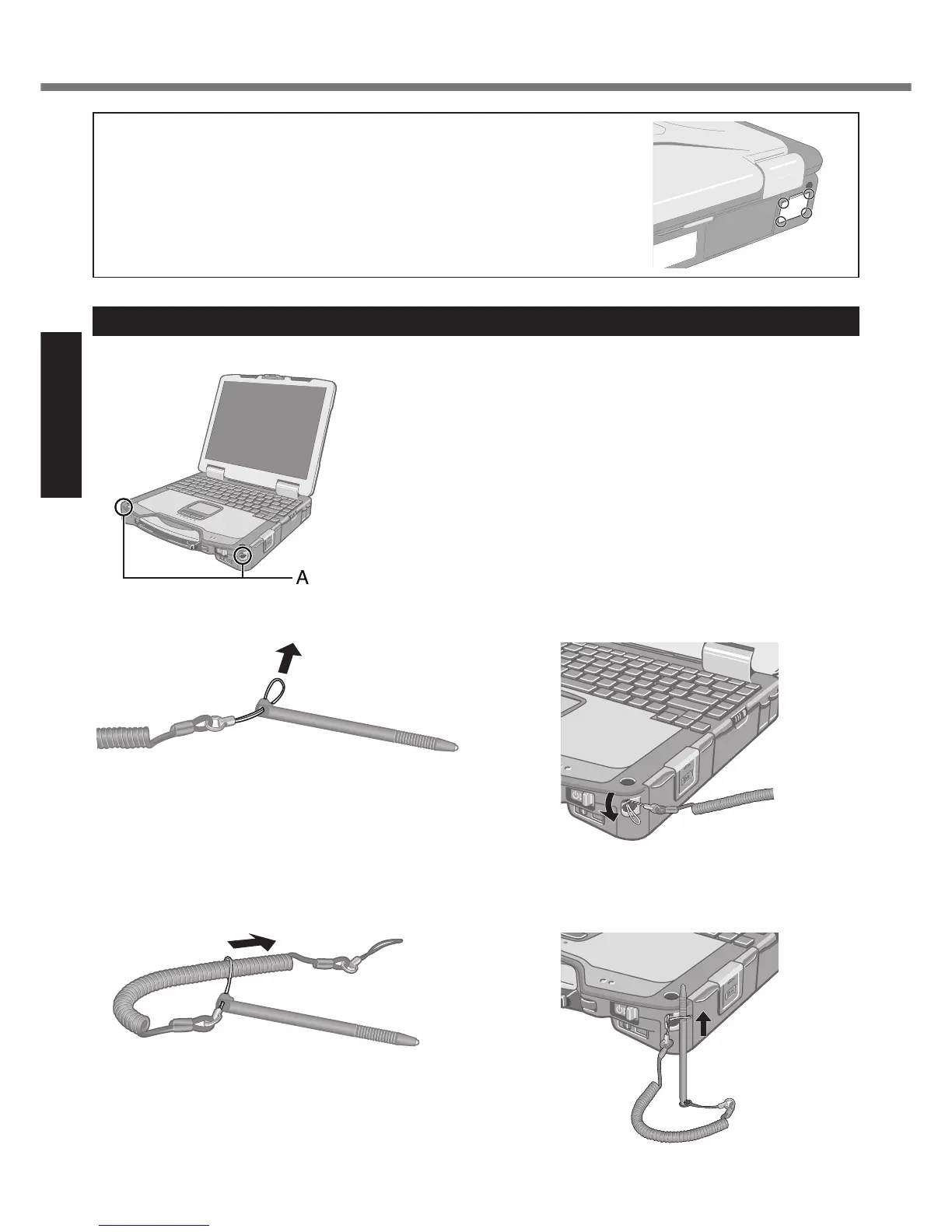 A