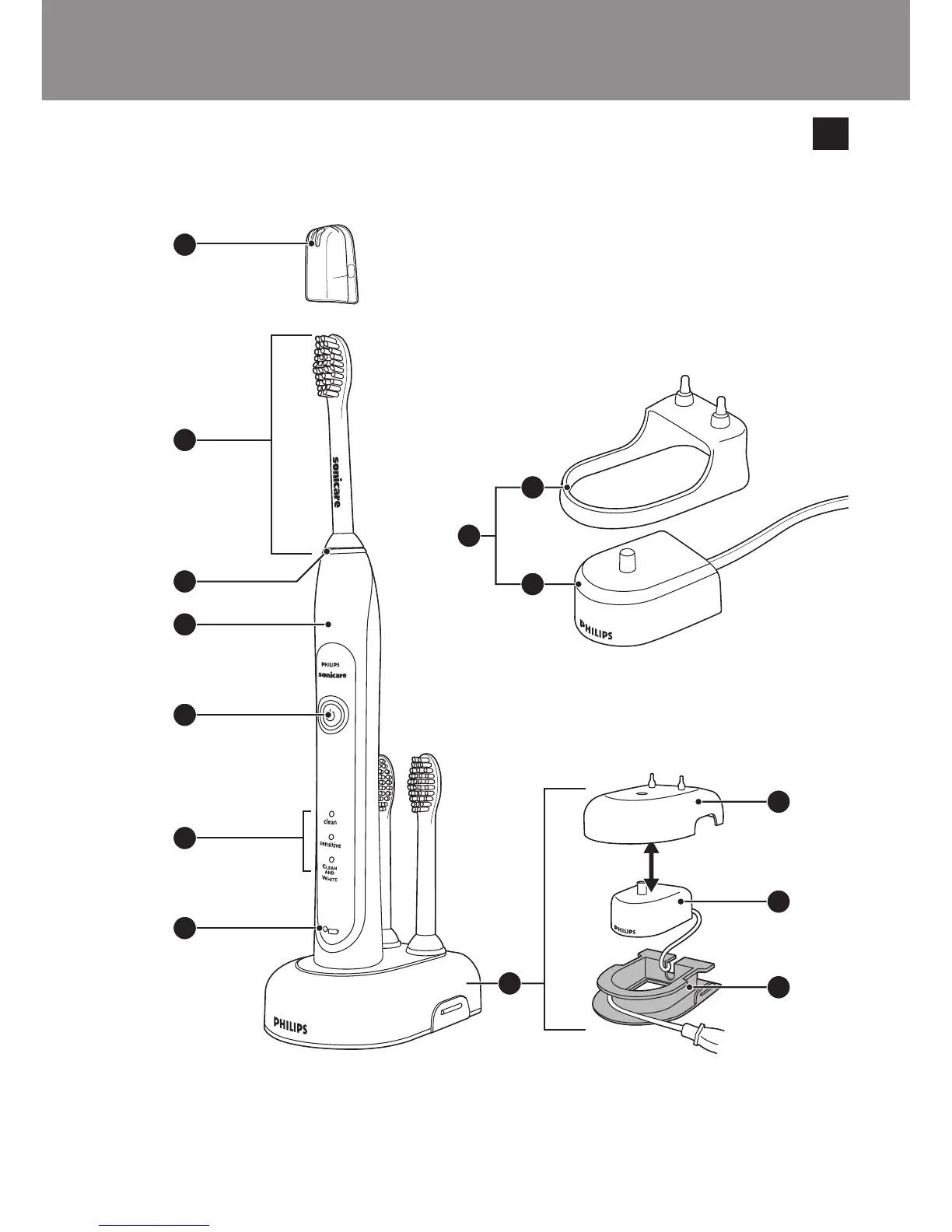 sonicare

PHILIPS
sonicare

clean
sensitive
CLEAN AND WHITE

PHILIPS

PHILIPS

PHILIPS