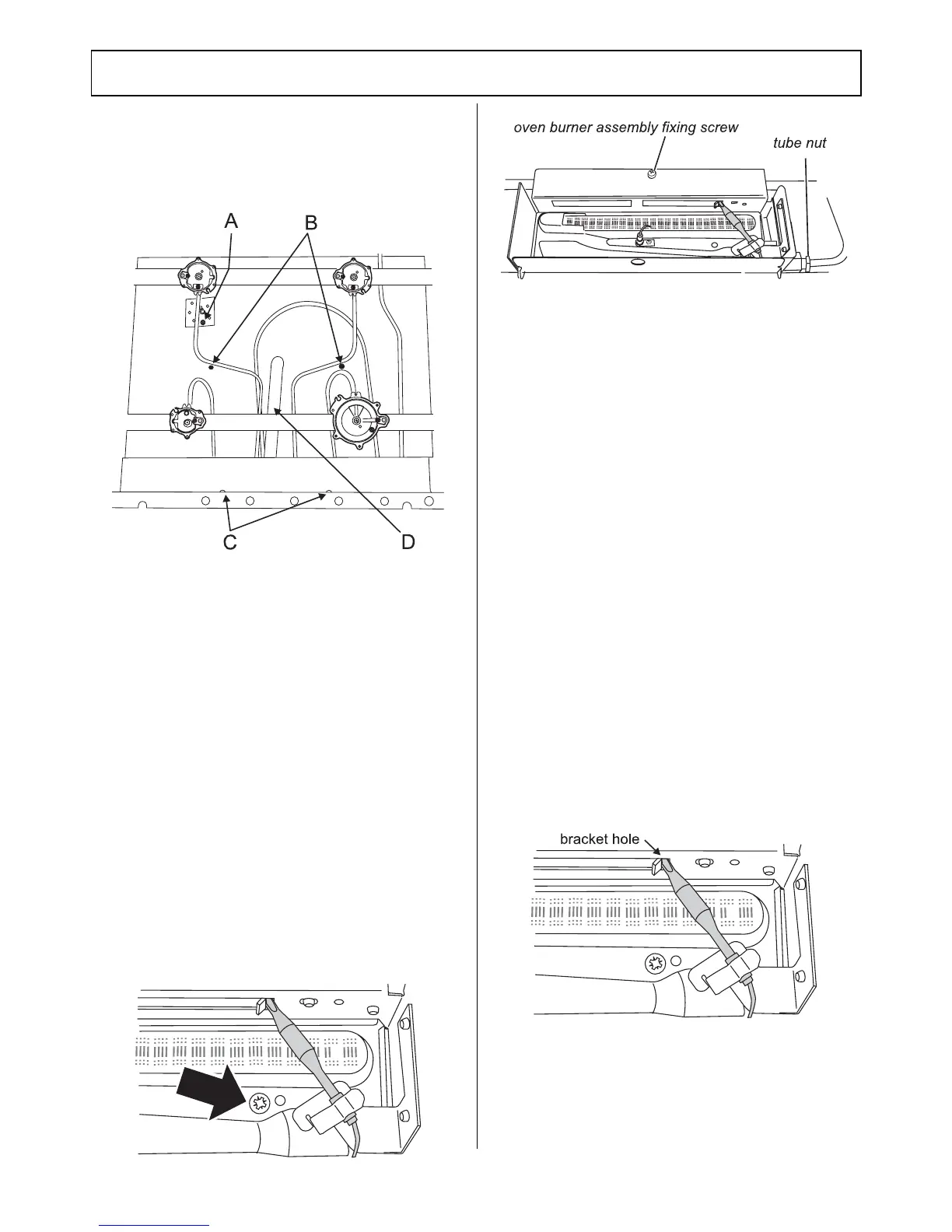 A

B

C

D

oven burner assembly fixing screw

tube nut

bracket hole