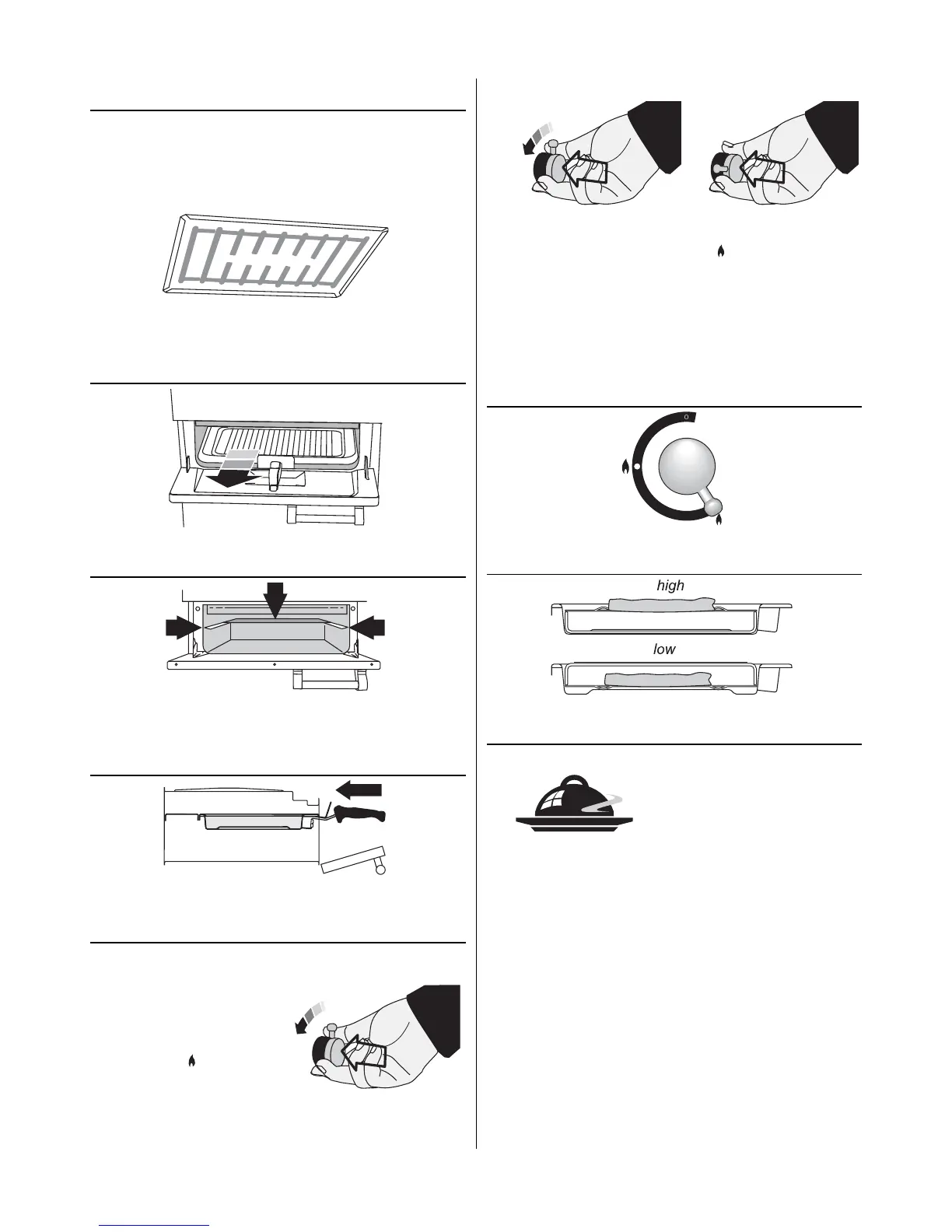 0

high

low