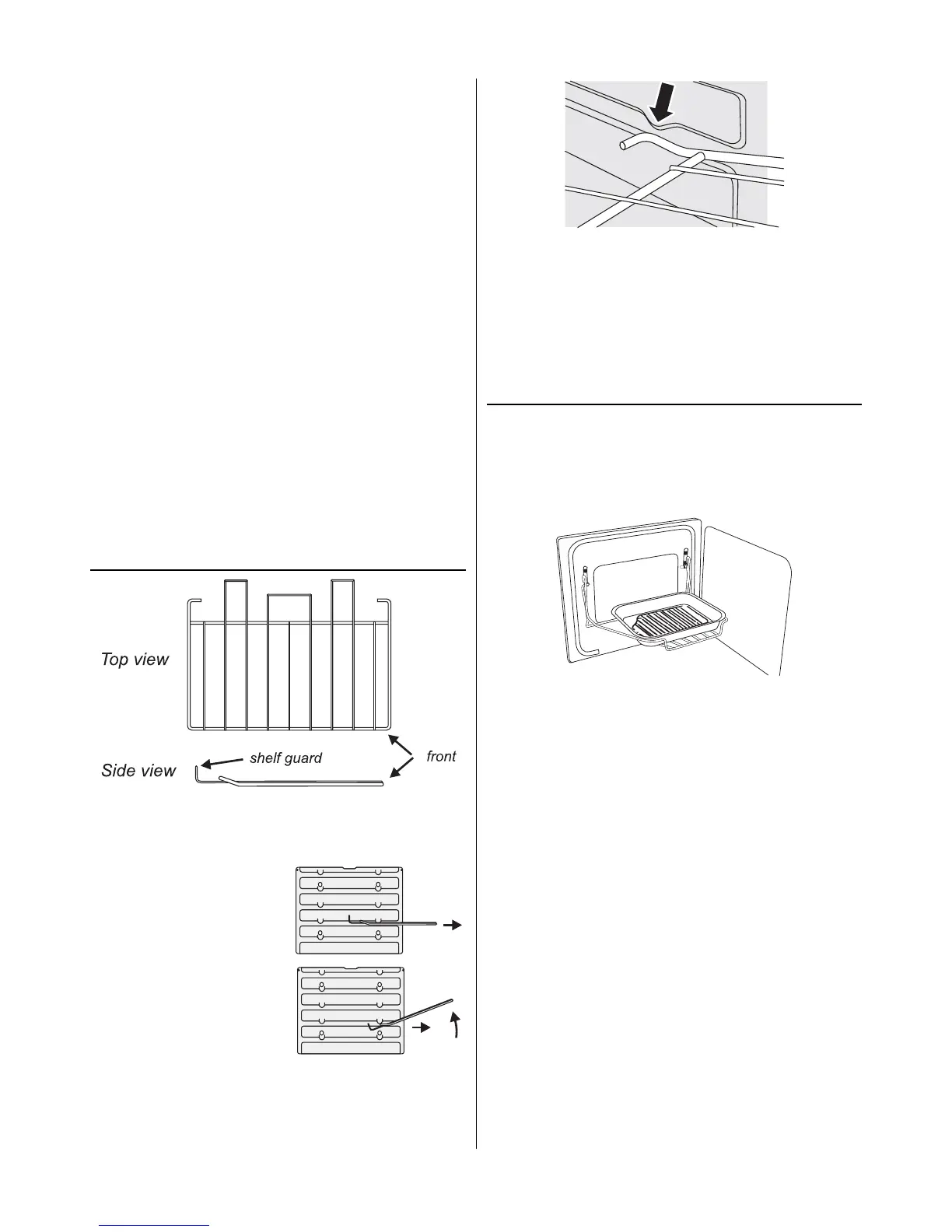 Top view

Side view

shelf guard

front