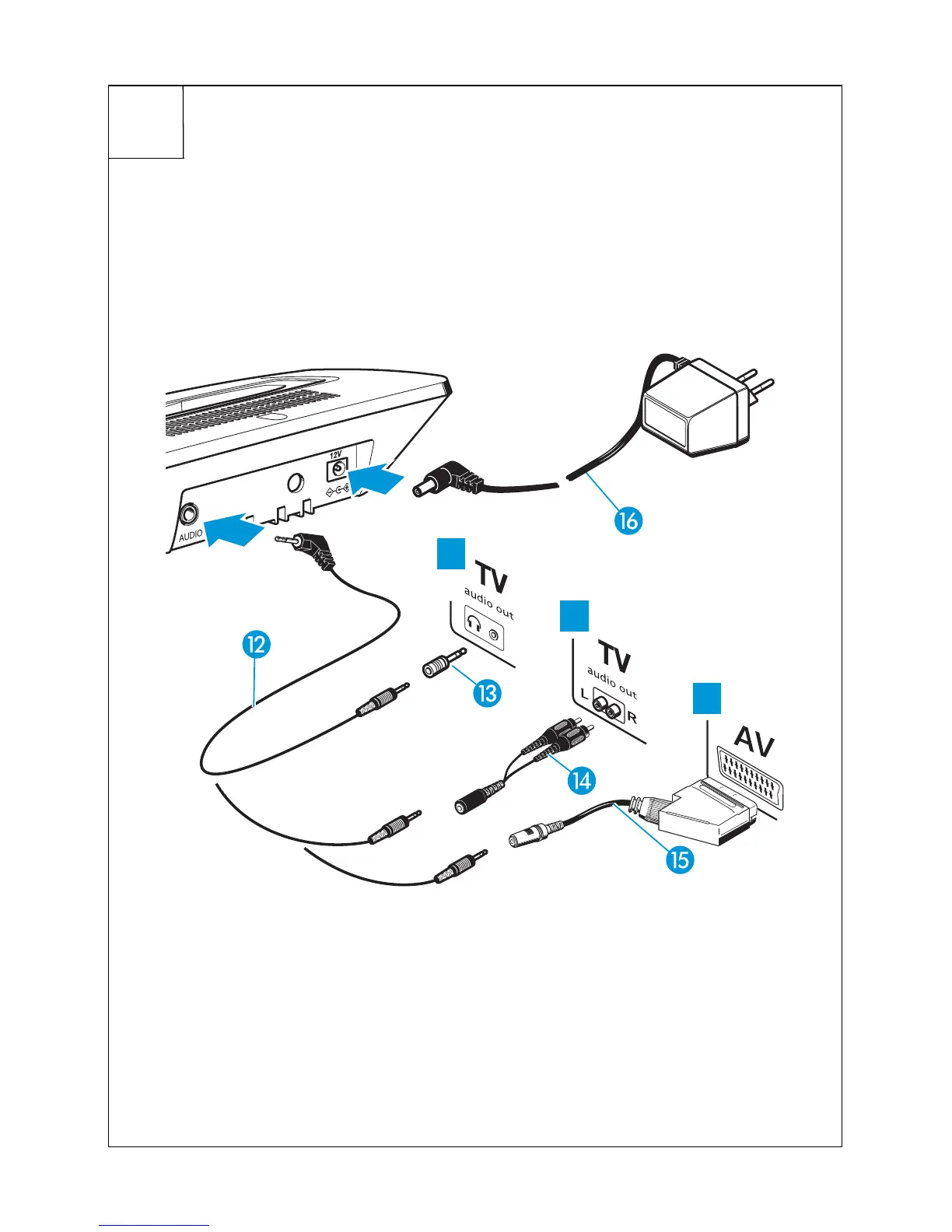 12V

AUDIO

16

TV
audio out

12

13

TV
audio out
L R

AV

14

15