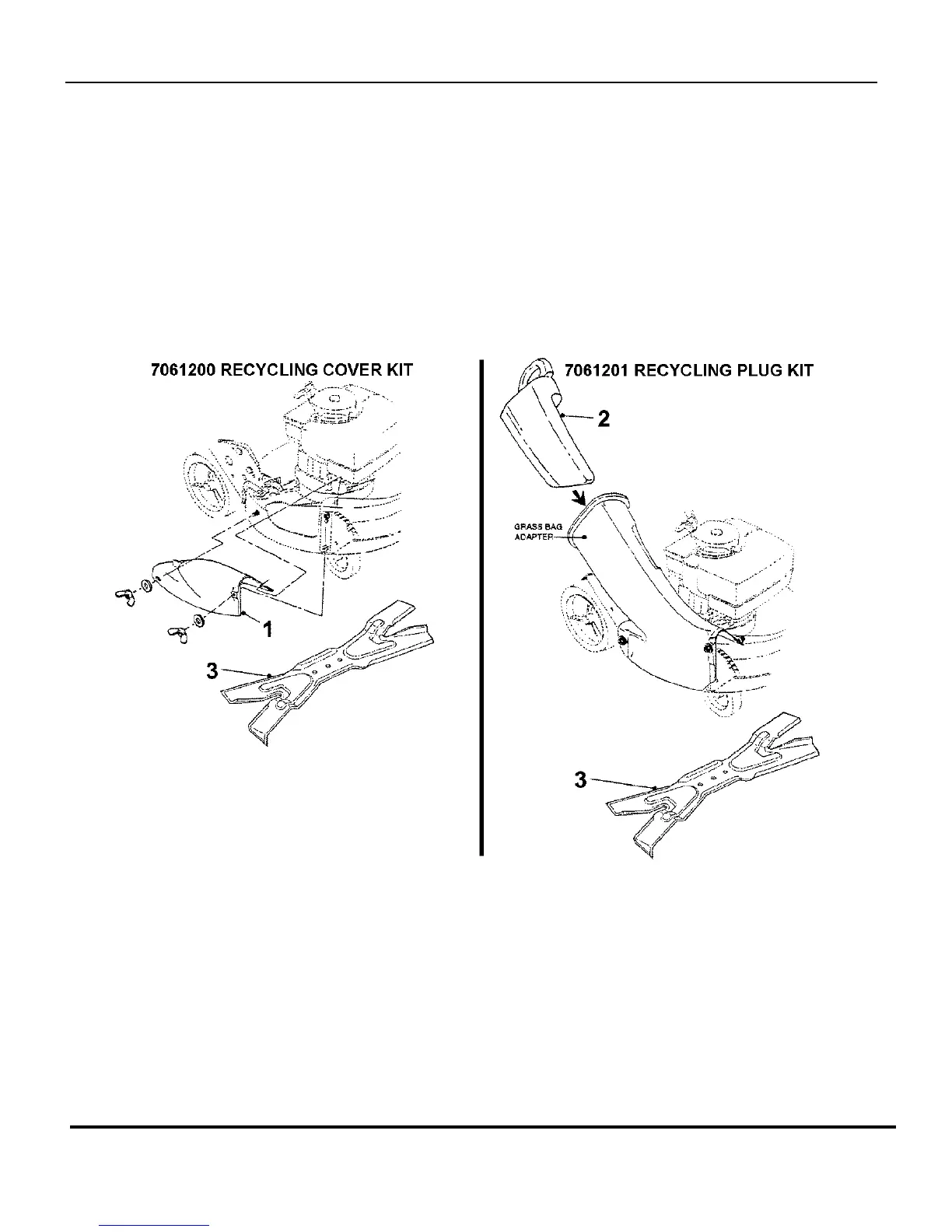 7061200 RECYCLING COVER KIT

1

3

7061201 RECYCLING PLUG KIT

2

GRASS BAG ADAPTER

3