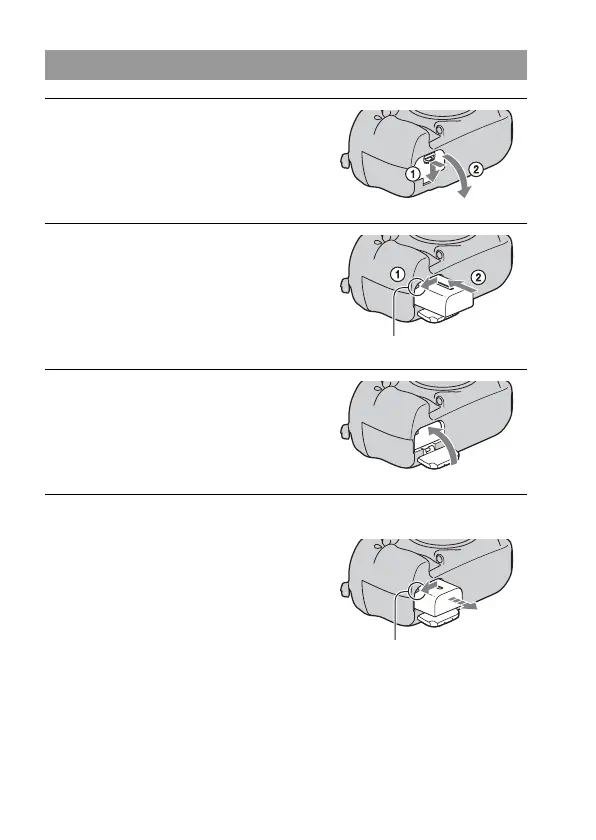 ①
②
①
②