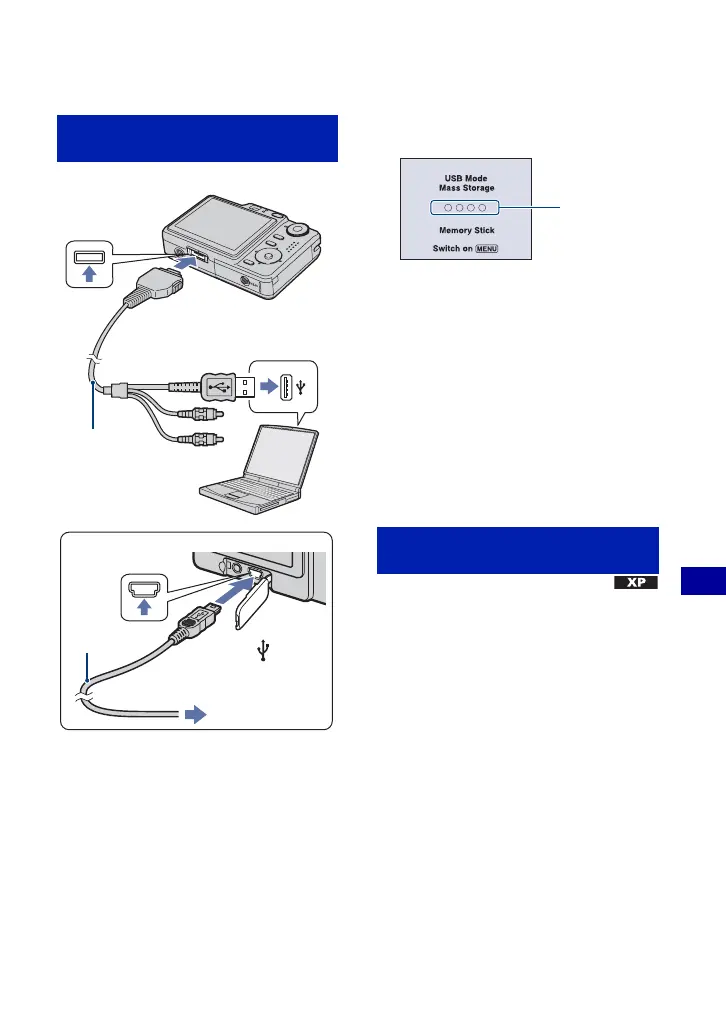 USB Mode
Mass Storage

Memory Stick

Switch on MENU

XP