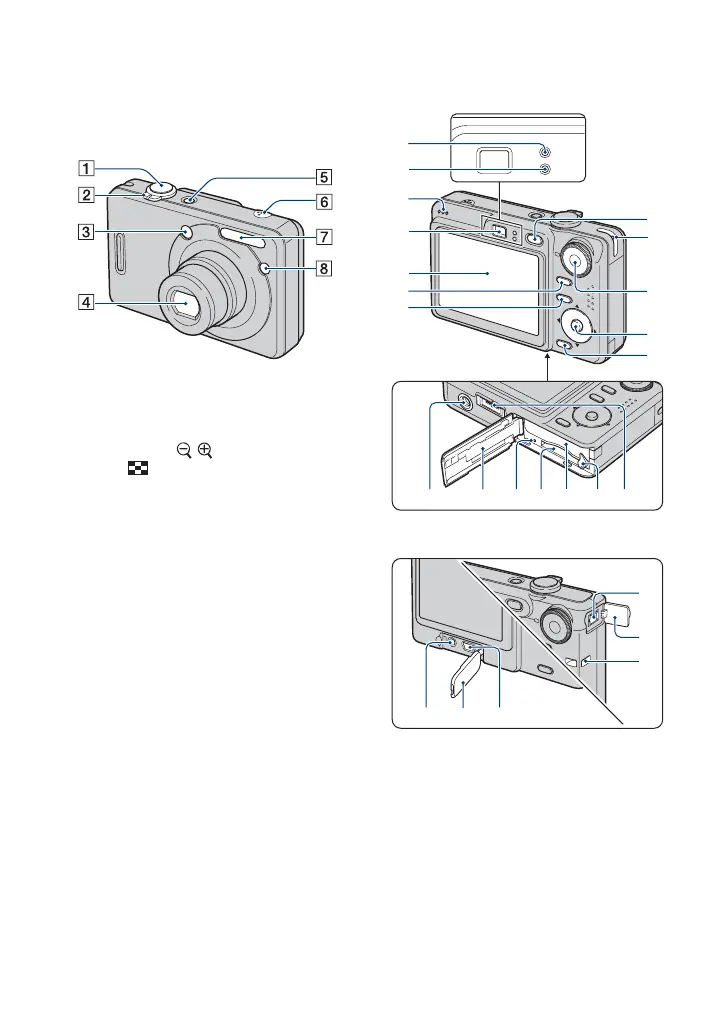 1
2
3
4
5
6
7
8