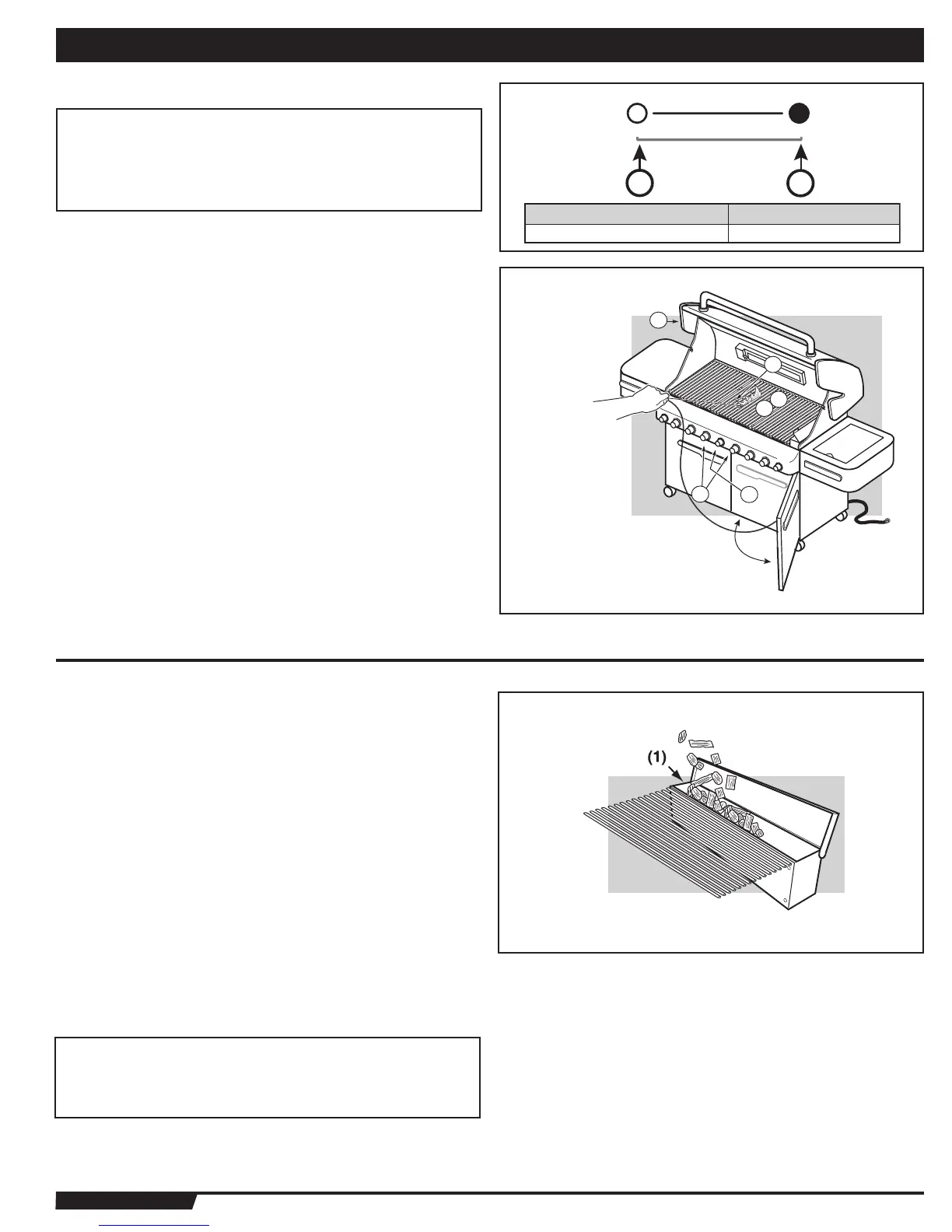 (1)