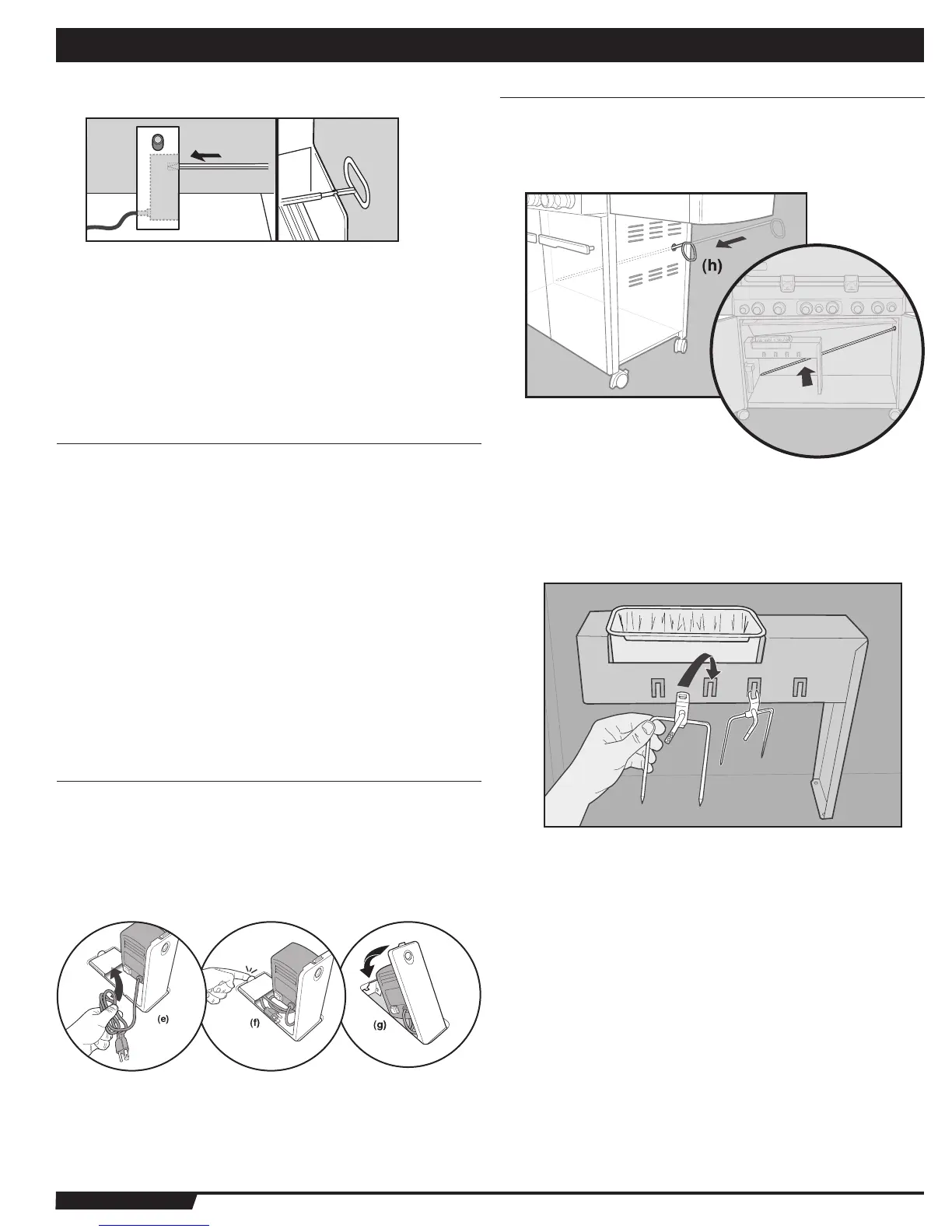 (h)

(e)

(f)

(g)