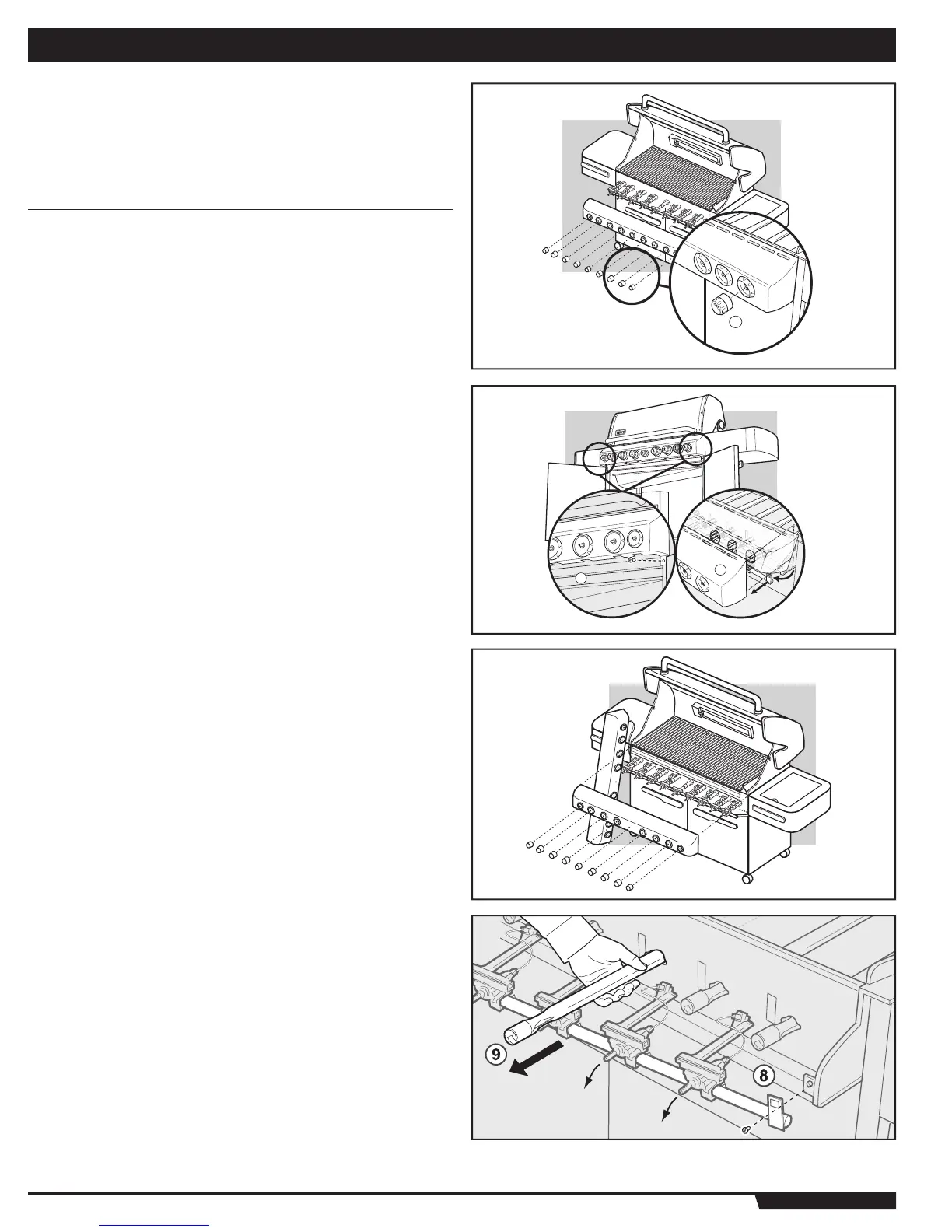 9

8