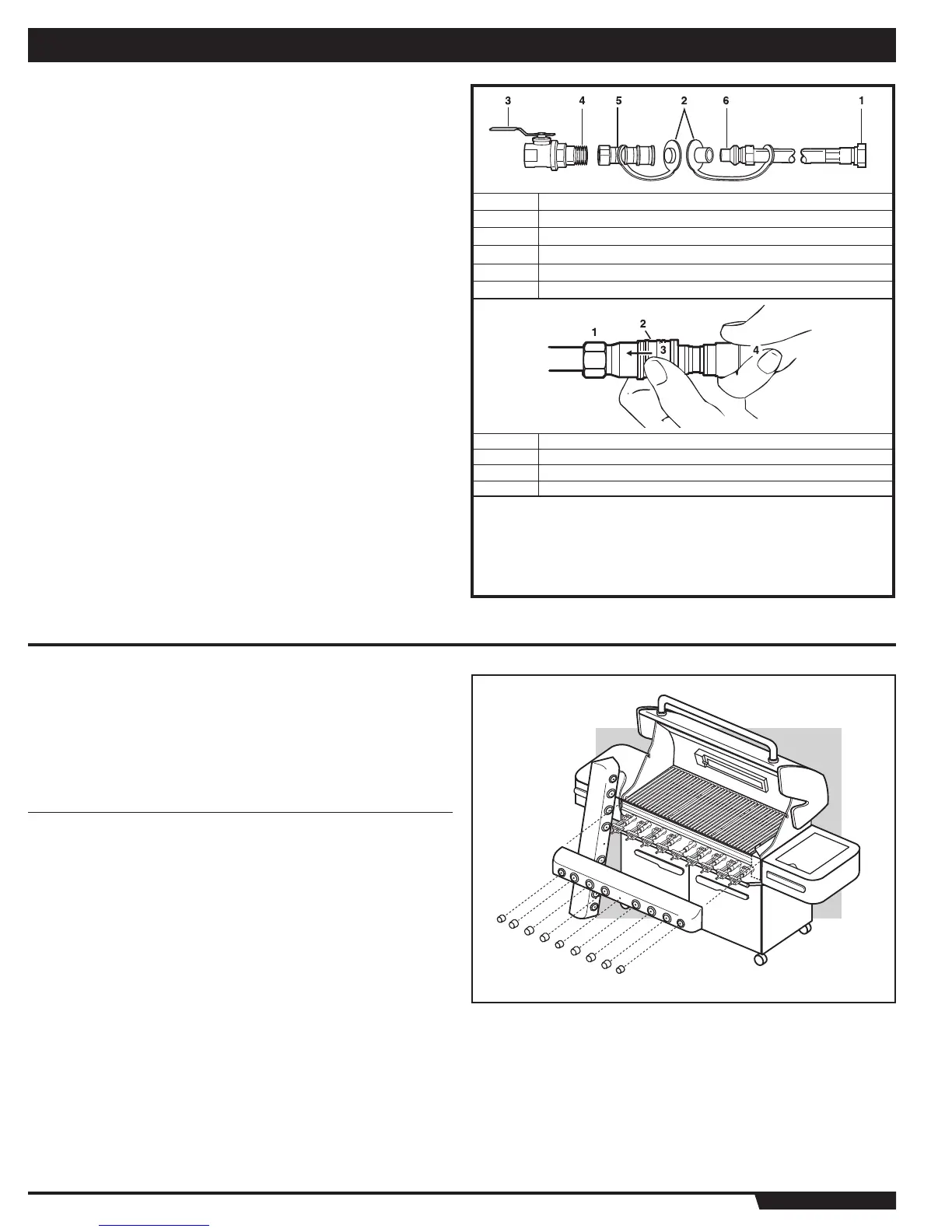 3 4 5 2 6 1

1
2
3
4