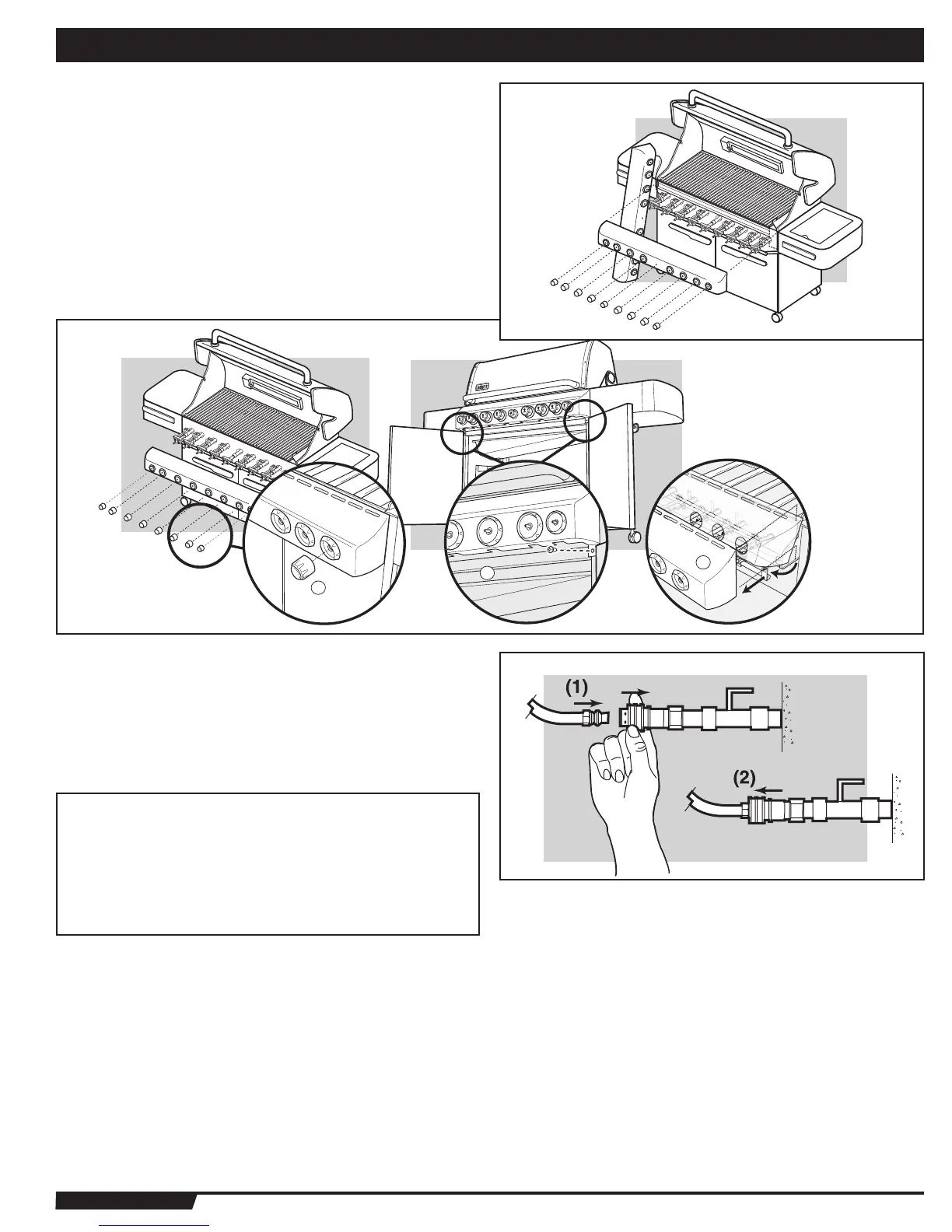 (1)

(2)