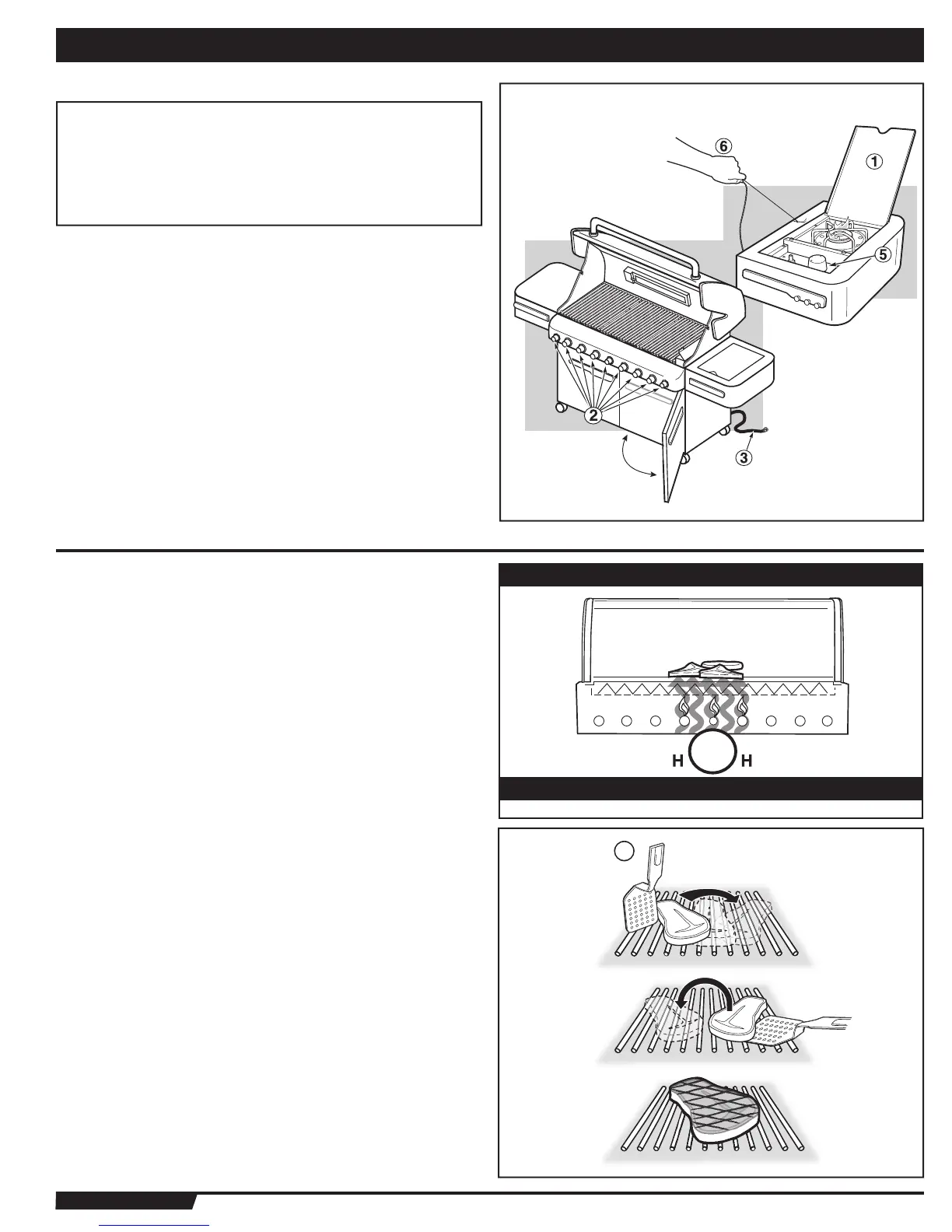 ⑥

①

⑤

②

③

H H